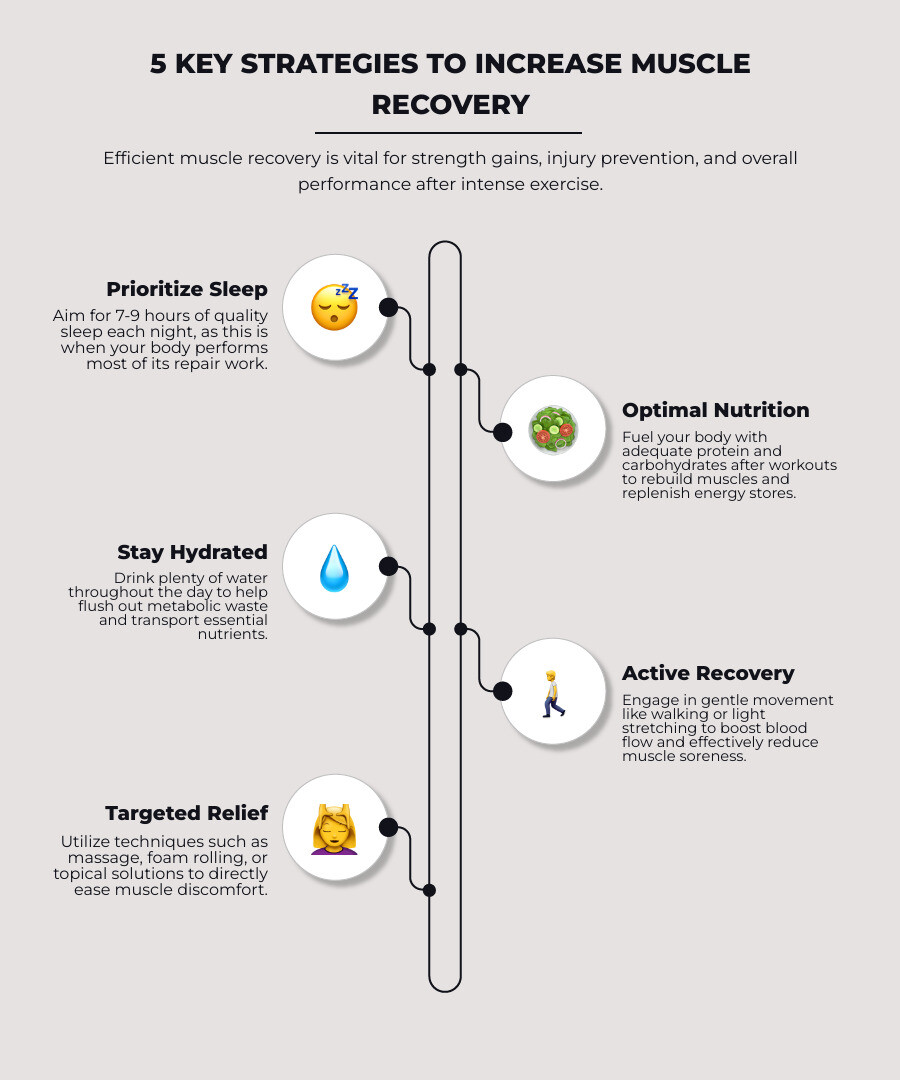 5 KEY STRATEGIES TO INCREASE MUSCLE RECOVERY

Efficient muscle recovery is vital for strength gains, injury prevention, and overall performance after intense exercise.

Prioritize Sleep

Aim for 7-9 hours of quality sleep each night, as this is when your body performs most of its repair work.

Optimal Nutrition

Fuel your body with adequate protein and carbohydrates after workouts to rebuild muscles and replenish energy stores.

Stay Hydrated

Drink plenty of water throughout the day to help flush out metabolic waste and transport essential nutrients.

Active Recovery

Engage in gentle movement like walking or light stretching to boost blood flow and effectively reduce muscle soreness.

Targeted Relief

Utilize techniques such as massage, foam rolling, or topical solutions to directly ease muscle discomfort.