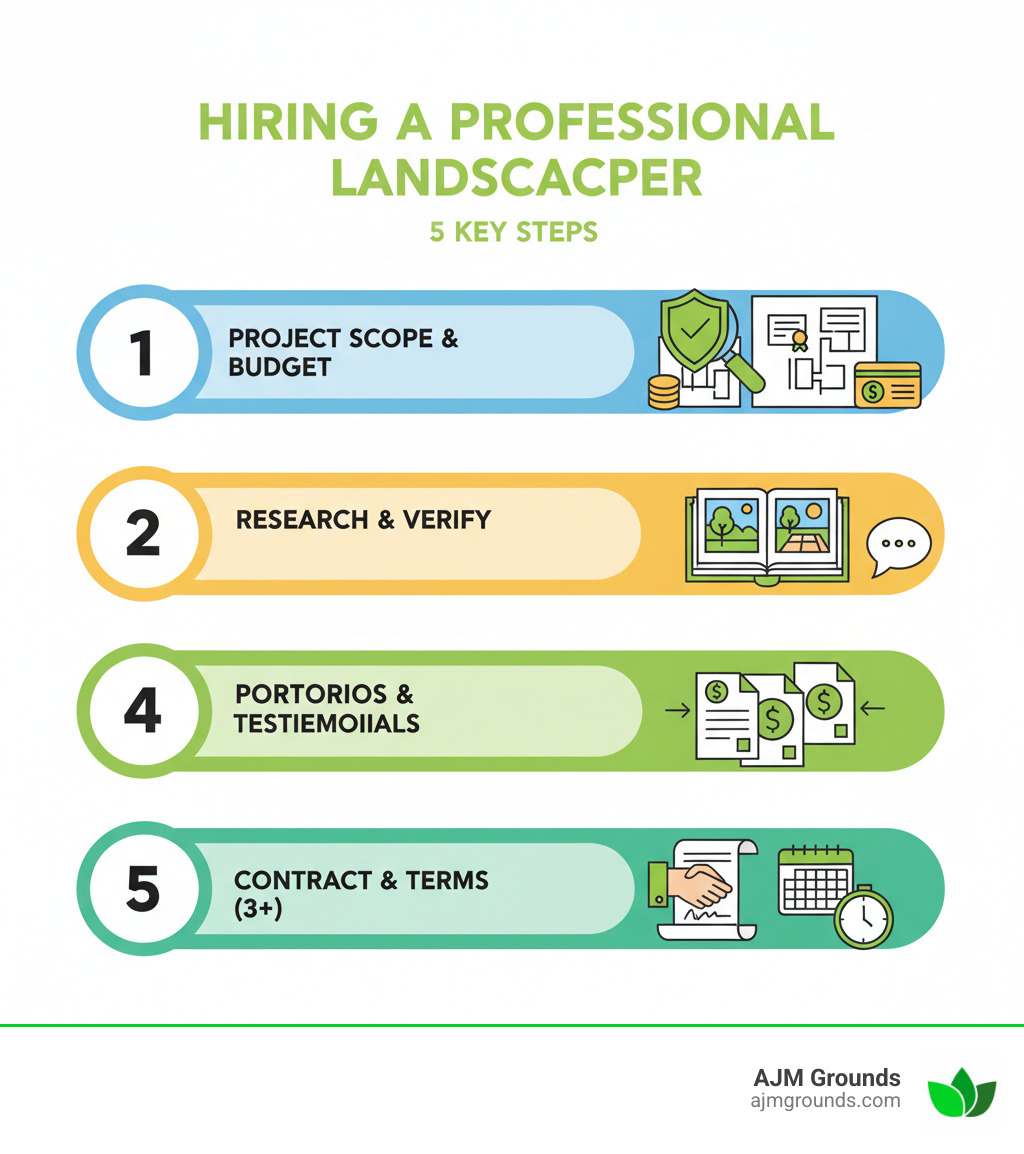 HIRING A PROFESSIONAL LANDSCACPER

5 KEY STEPS

1 PROJECT SCOPE & BUDGET

2 RESEARCH & VERIFY

4 PORTORIOS & TESTIEMOIIALS

5 CONTRACT & TERMS (3+)

AJM Grounds
ajmgrounds.com