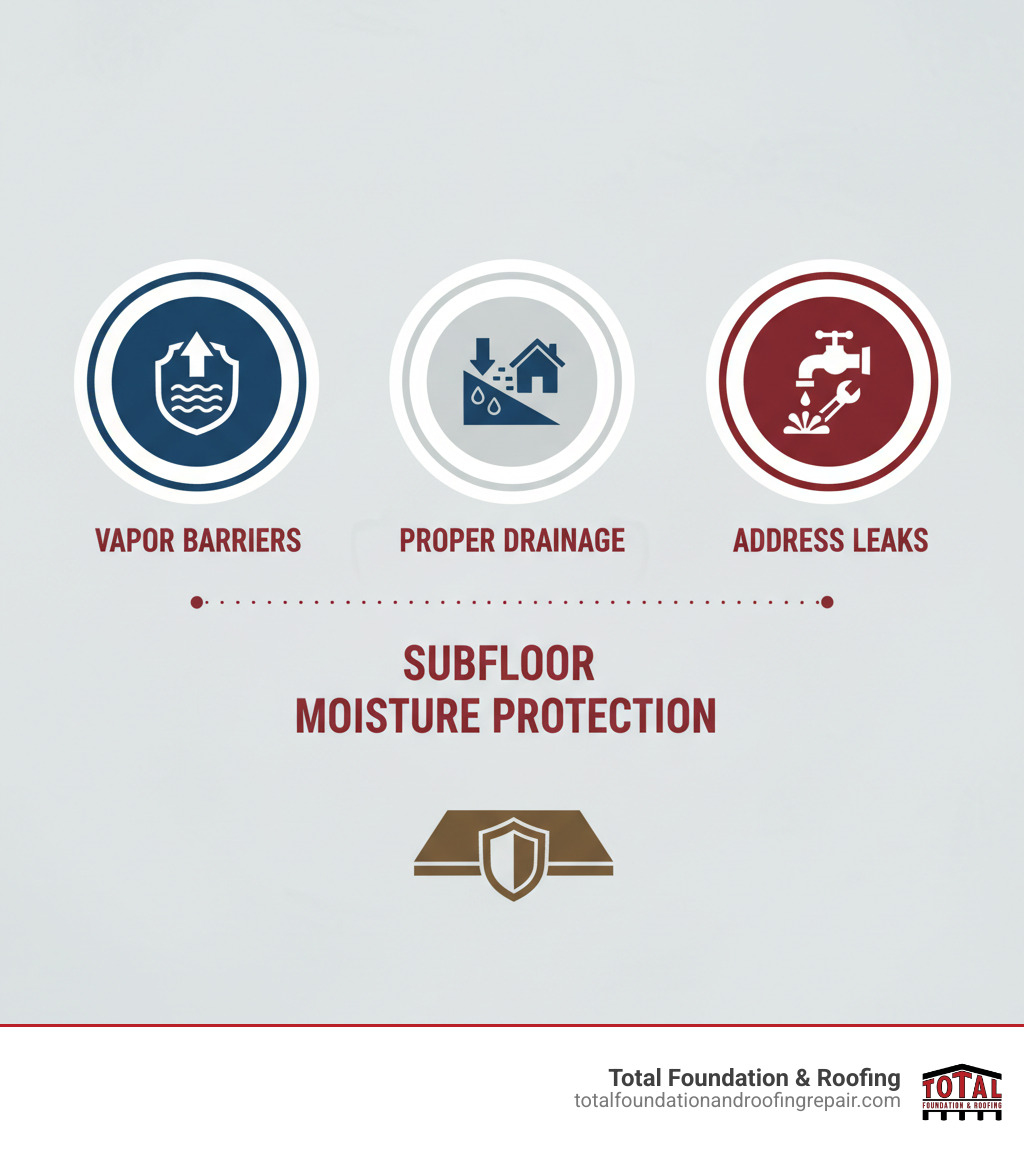 VAPOR BARRIERS

PROPER DRAINAGE

ADDRESS LEAKS

SUBFLOOR MOISTURE PROTECTION

Total Foundation & Roofing
totalfoundationandroofingrepair.com

TOTAL
FOUNDATION & ROOFING