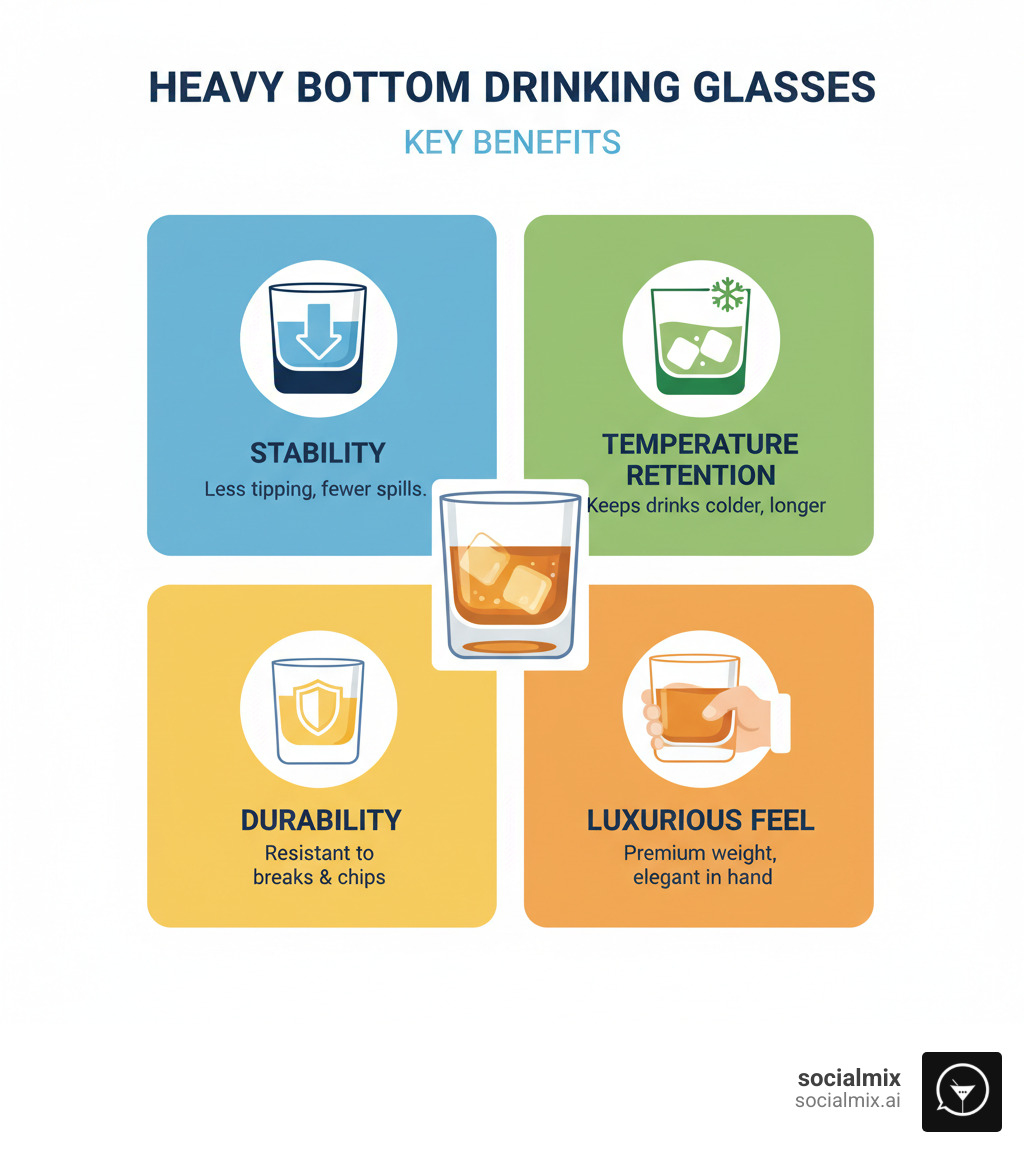 HEAVY BOTTOM DRINKING GLASSES

KEY BENEFITS

STABILITY

Less tipping, fewer spills.

TEMPERATURE RETENTION

Keeps drinks colder, longer

DURABILITY

Resistant to breaks & chips

LUXURIOUS FEEL

Premium weight, elegant in hand

socialmix
socialmix.ai