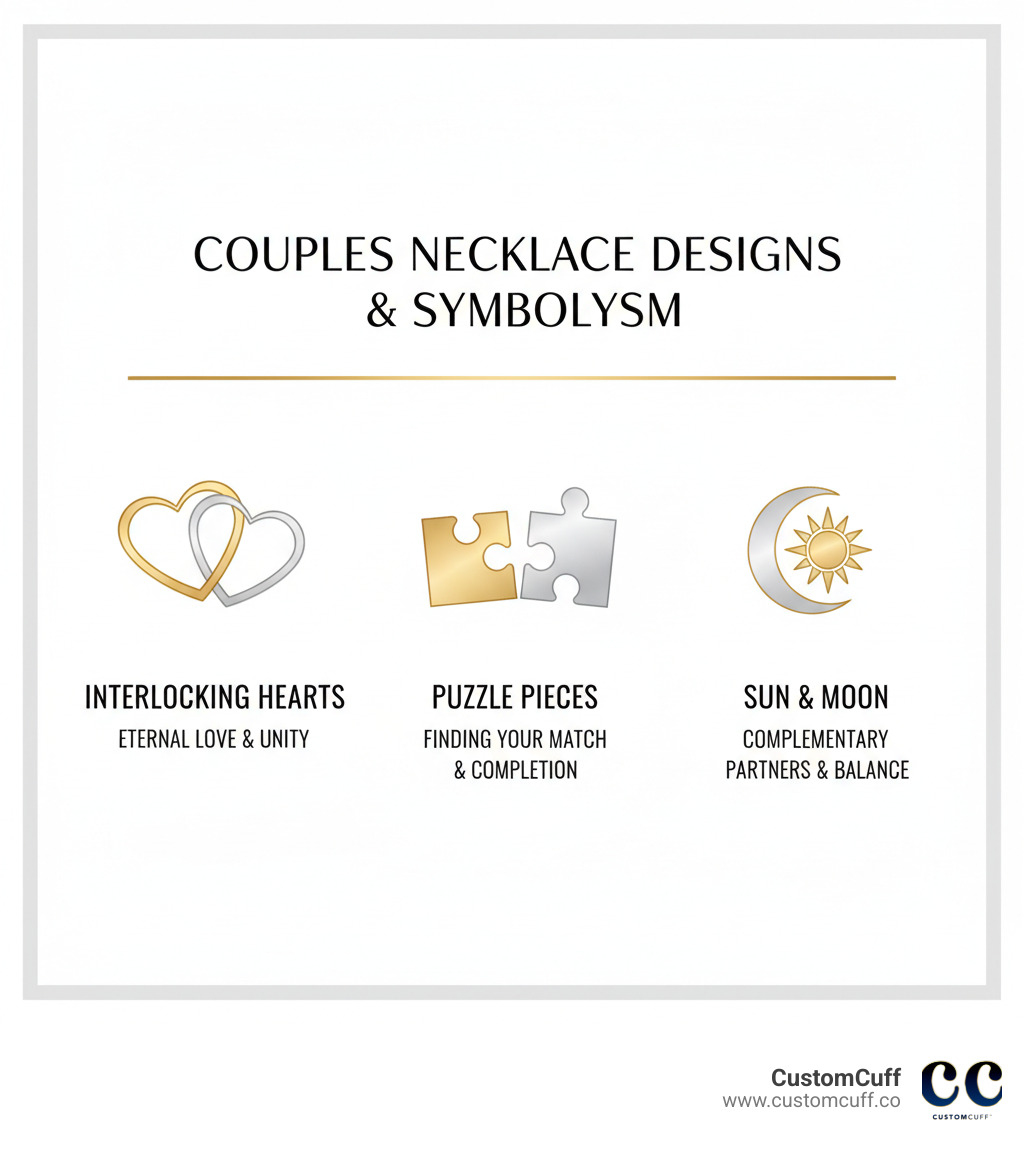 COUPLES NECKLACE DESIGNS & SYMBOLYSM

INTERLOCKING HEARTS
ETERNAL LOVE & UNITY

PUZZLE PIECES
FINDING YOUR MATCH & COMPLETION

SUN & MOON
COMPLEMENTARY PARTNERS & BALANCE

CustomCuff
www.customcuff.co

CC
CUSTOMCUFF