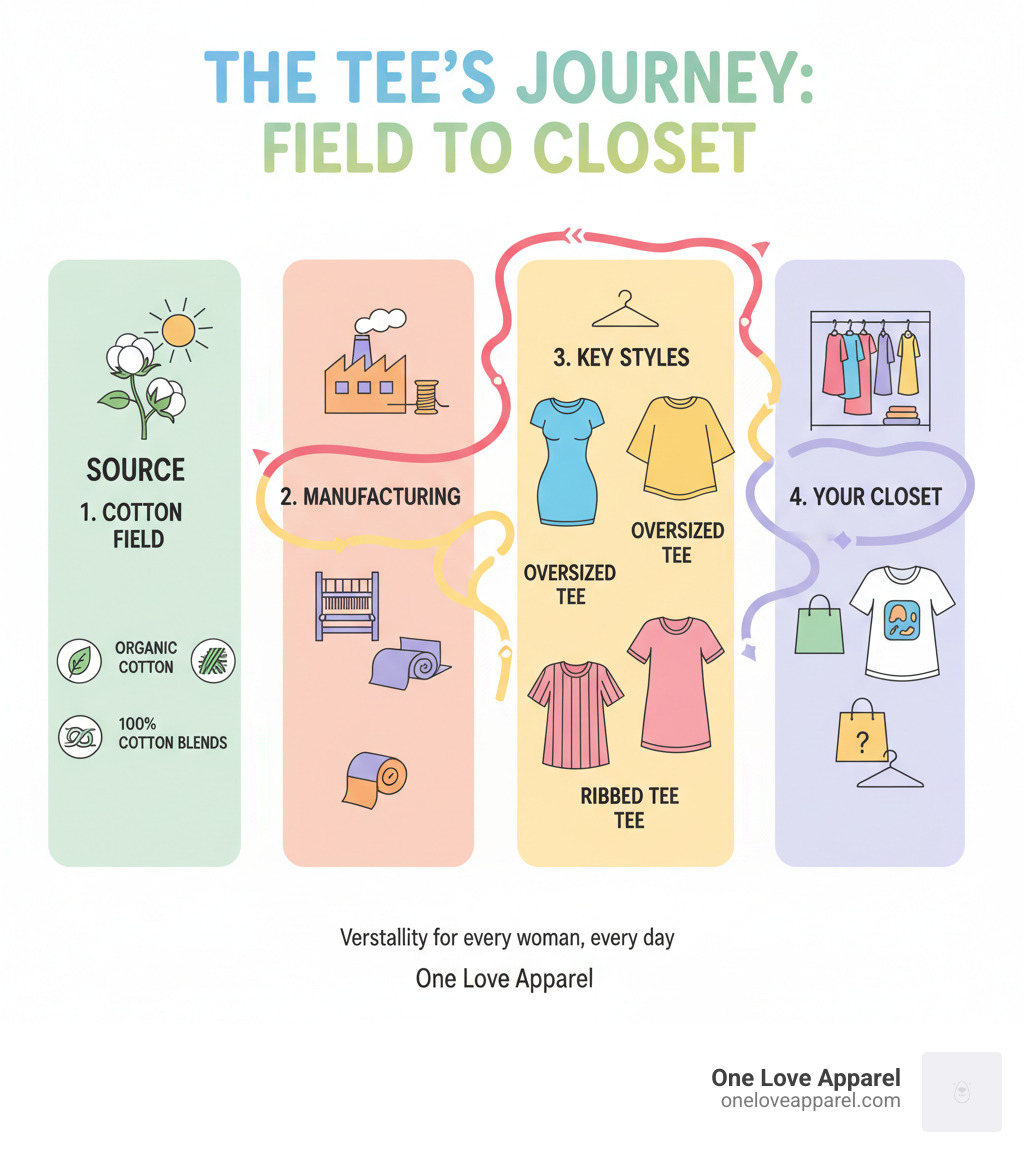 THE TEE'S JOURNEY: FIELD TO CLOSET

SOURCE
1. COTTON FIELD

ORGANIC COTTON

100% COTTON BLENDS

2. MANUFACTURING

3. KEY STYLES

OVERSIZED TEE

OVERSIZED TEE

RIBBED TEE TEE

4. YOUR CLOSET

?

Verstallity for every woman, every day

One Love Apparel

One Love Apparel
oneloveapparel.com