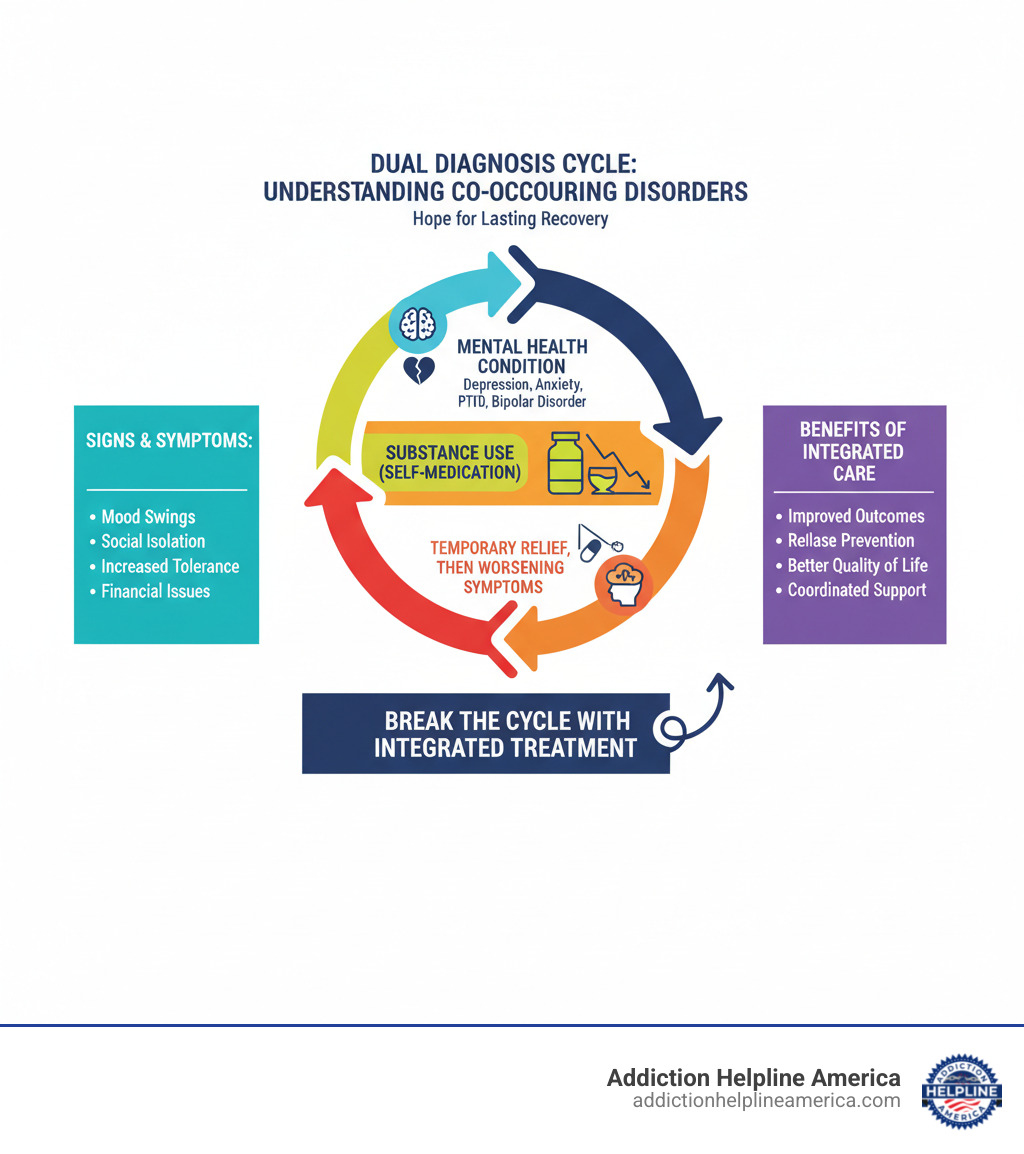 DUAL DIAGNOSIS CYCLE: UNDERSTANDING CO-OCCOURING DISORDERS
Hope for Lasting Recovery

SIGNS & SYMPTOMS:
• Mood Swings
• Social Isolation
• Increased Tolerance
• Financial Issues

MENTAL HEALTH CONDITION
Depression, Anxiety, PTID, Bipolar Disorder

SUBSTANCE USE (SELF-MEDICATION)

TEMPORARY RELIEF, THEN WORSENING SYMPTOMS

BENEFITS OF INTEGRATED CARE
• Improved Outcomes
• Rellase Prevention
• Better Quality of Life
• Coordinated Support

BREAK THE CYCLE WITH INTEGRATED TREATMENT

Addiction Helpline America
addictionhelplineamerica.com

ADDICTION HELPLINE AMERICA