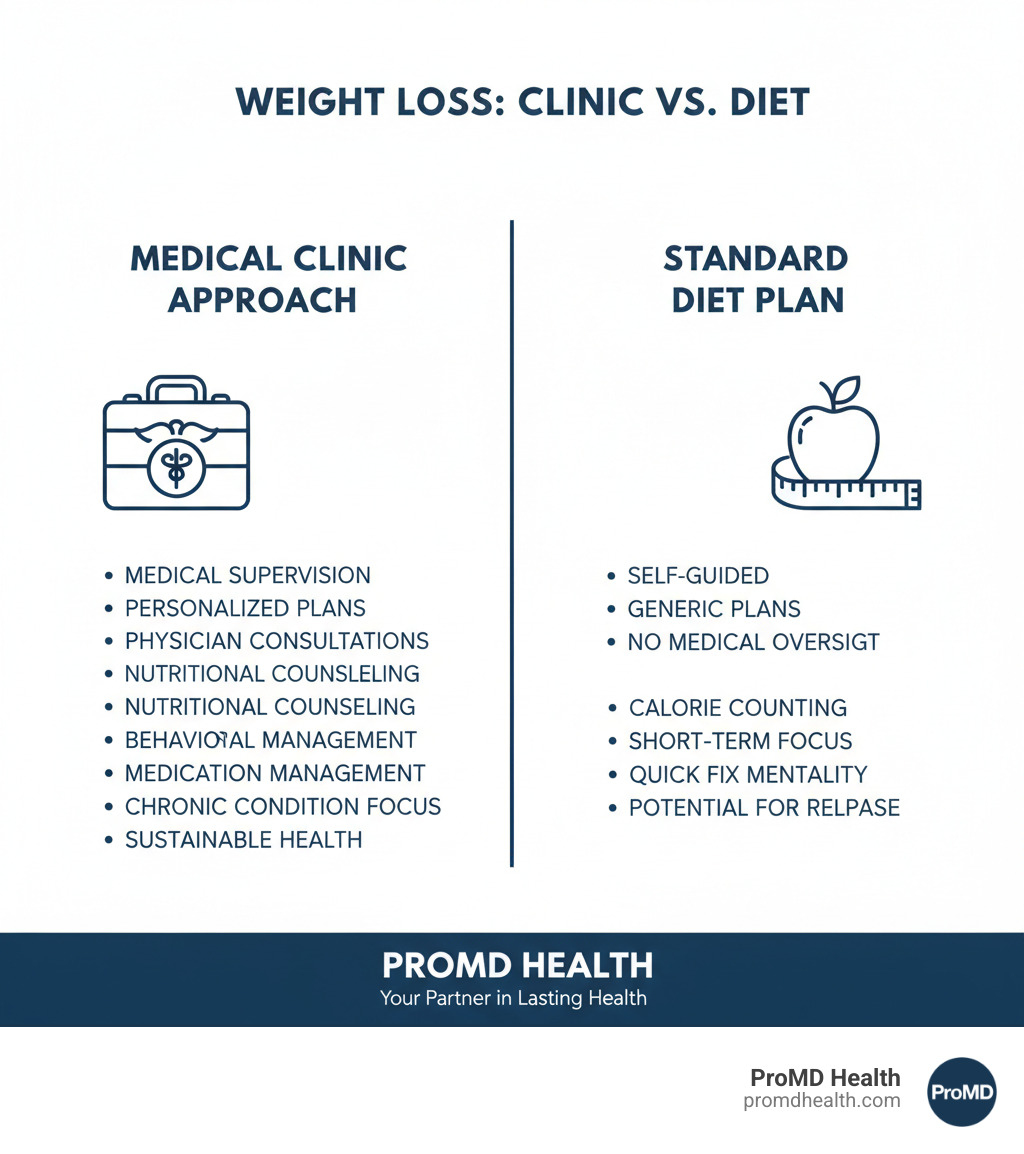 WEIGHT LOSS: CLINIC VS. DIET

MEDICAL CLINIC APPROACH

• MEDICAL SUPERVISION
• PERSONALIZED PLANS
• PHYSICIAN CONSULTATIONS
• NUTRITIONAL COUNSLELING
• NUTRITIONAL COUNSELING
• BEHAVIORAL MANAGEMENT
• MEDICATION MANAGEMENT
• CHRONIC CONDITION FOCUS
• SUSTAINABLE HEALTH

STANDARD DIET PLAN

• SELF-GUIDED
• GENERIC PLANS
• NO MEDICAL OVERSIGT

• CALORIE COUNTING
• SHORT-TERM FOCUS
• QUICK FIX MENTALITY
• POTENTIAL FOR RELPASE

PROMD HEALTH
Your Partner in Lasting Health

ProMD Health
promdhealth.com
ProMD