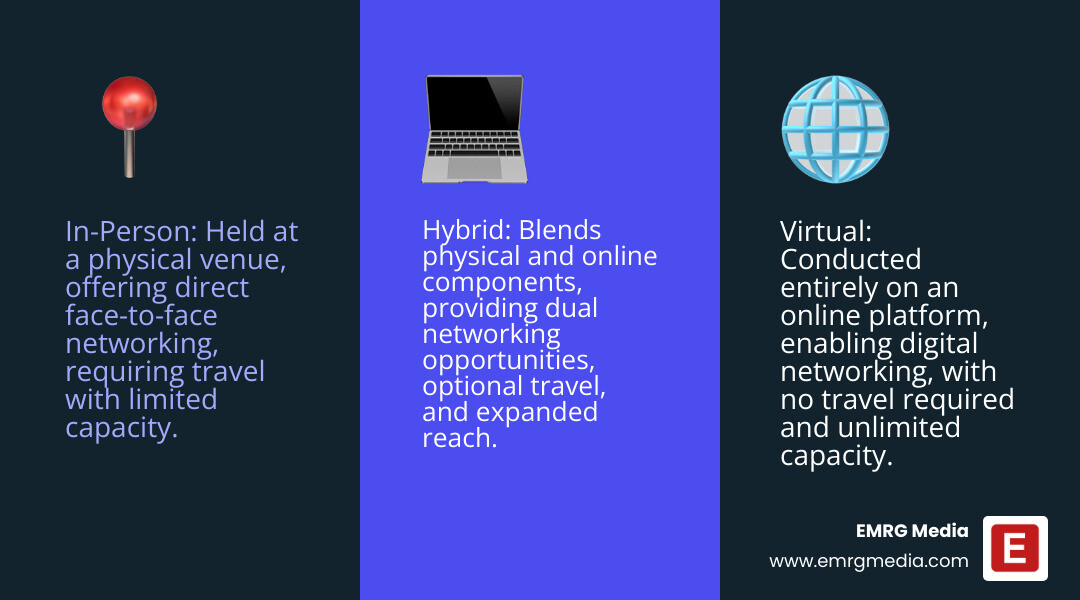 In-Person: Held at a physical venue, offering direct face-to-face networking, requiring travel with limited capacity.

Hybrid: Blends physical and online components, providing dual networking opportunities, optional travel, and expanded reach.

Virtual: Conducted entirely on an online platform, enabling digital networking, with no travel required and unlimited capacity.

EMRG Media
www.emrgmedia.com

E