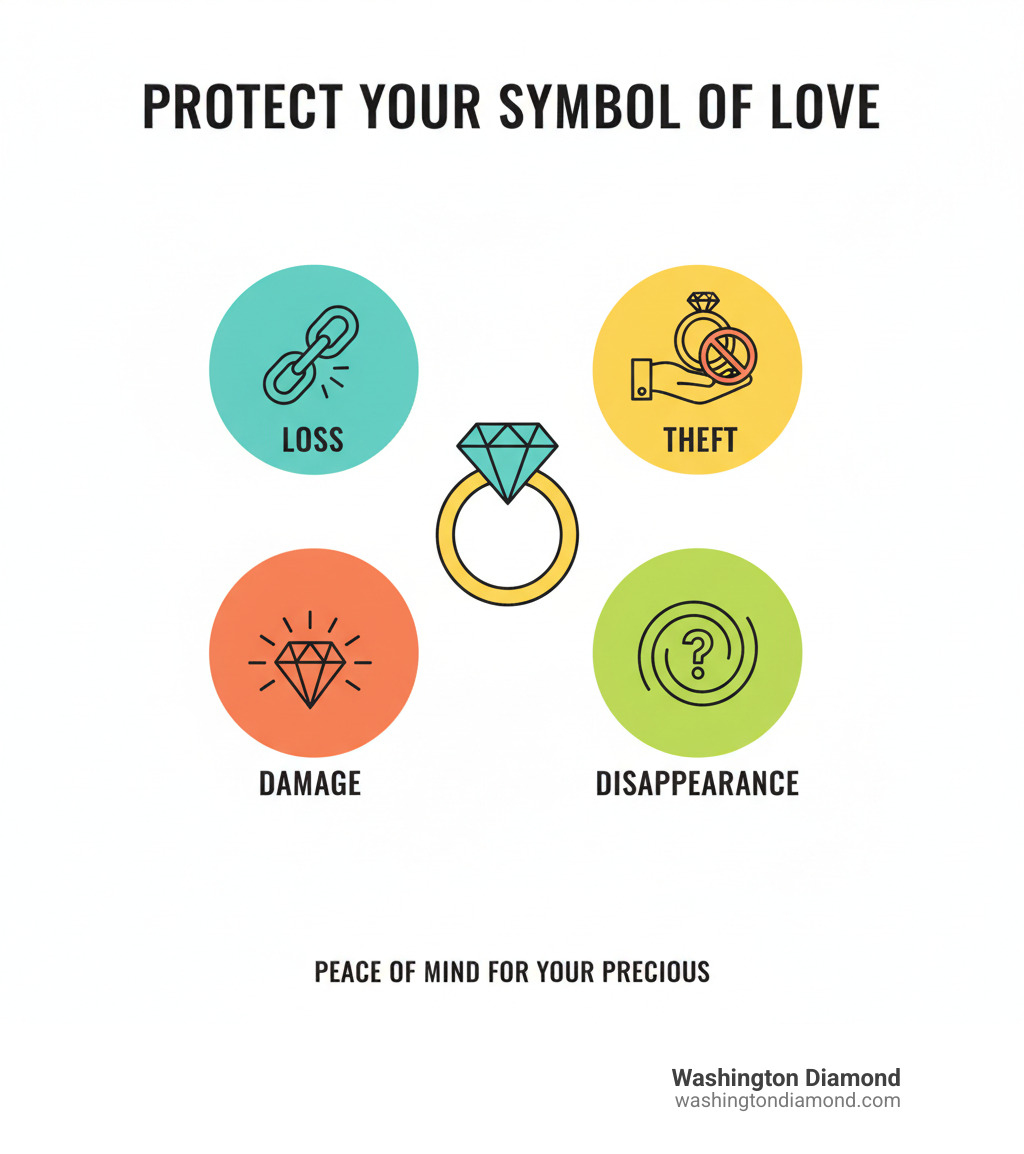 PROTECT YOUR SYMBOL OF LOVE

LOSS

THEFT

DAMAGE

DISAPPEARANCE

PEACE OF MIND FOR YOUR PRECIOUS

Washington Diamond
washingtondiamond.com