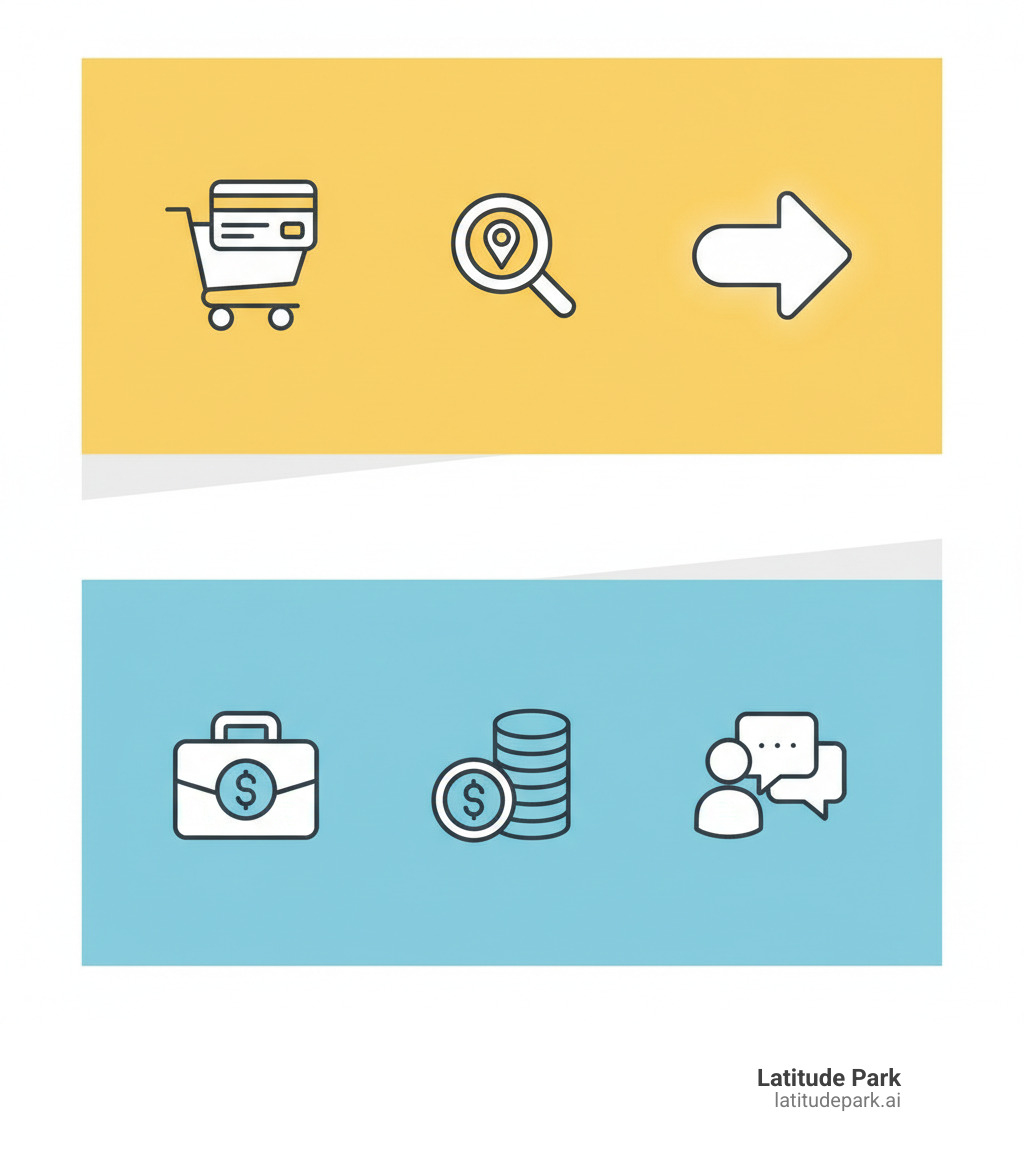 Latitude Park
latitudepark.ai