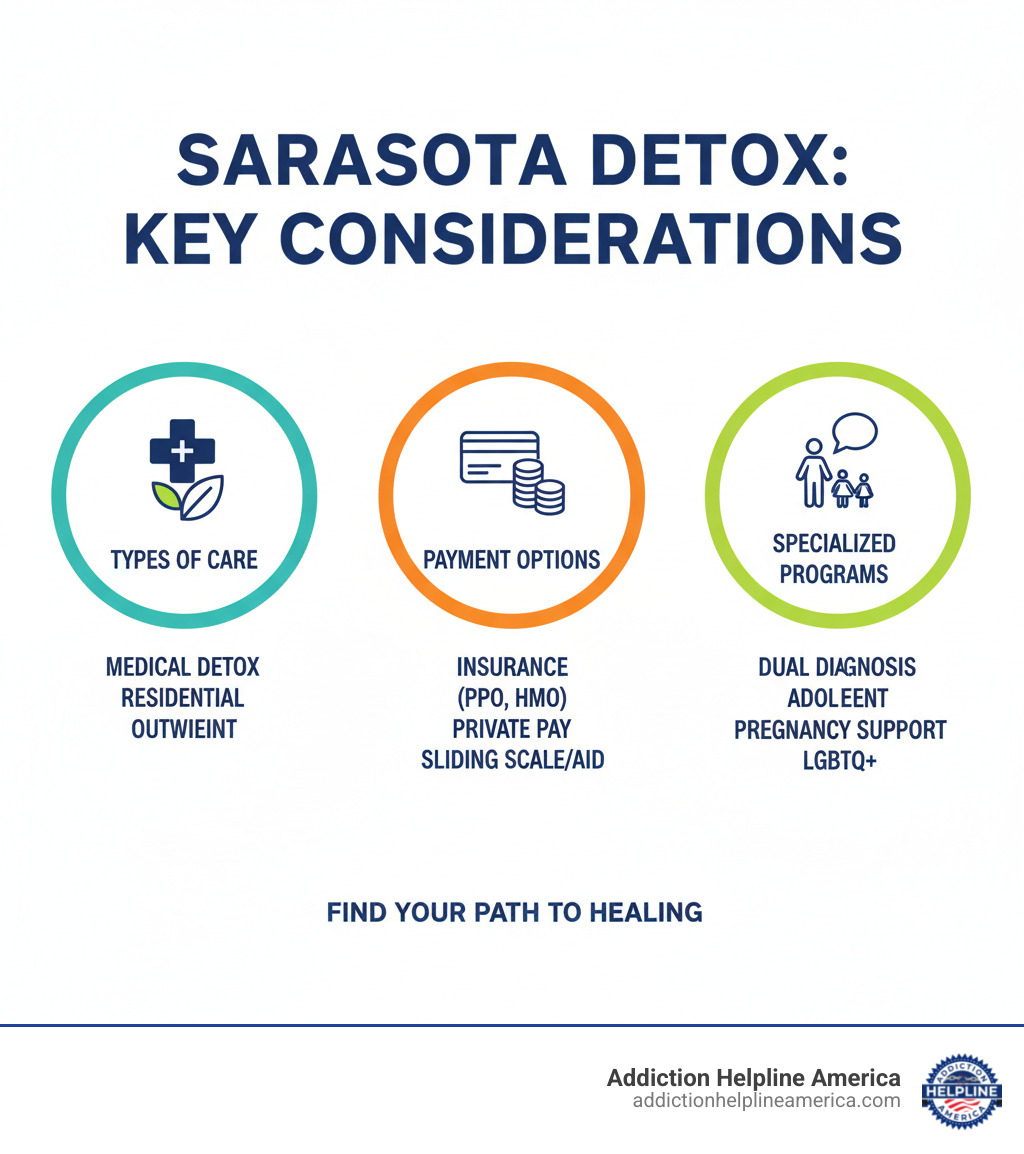 SARASOTA DETOX:
KEY CONSIDERATIONS

TYPES OF CARE

MEDICAL DETOX
RESIDENTIAL
OUTWIEINT

PAYMENT OPTIONS

INSURANCE
(PPO, HMO)
PRIVATE PAY
SLIDING SCALE/AID

SPECIALIZED PROGRAMS

DUAL DIAGNOSIS
ADOLEENT
PREGNANCY SUPPORT
LGBTQ+

FIND YOUR PATH TO HEALING

Addiction Helpline America
addictionhelplineamerica.com

ADDICTION
HELPLINE
AMERICA