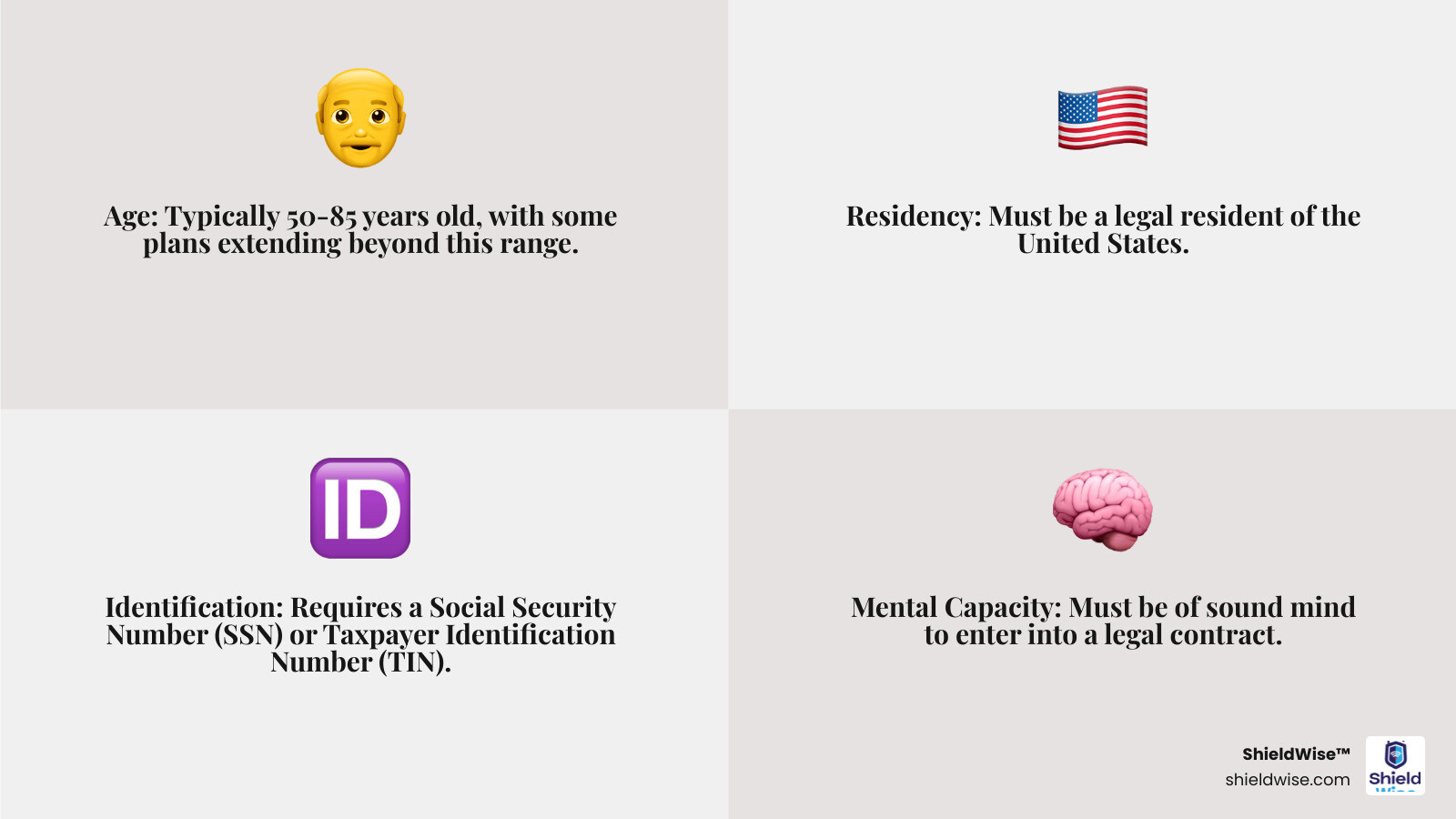 Age: Typically 50-85 years old, with some plans extending beyond this range.

Residency: Must be a legal resident of the United States.

ID

Identification: Requires a Social Security Number (SSN) or Taxpayer Identification Number (TIN).

Mental Capacity: Must be of sound mind to enter into a legal contract.

ShieldWise™
shieldwise.com

Shield