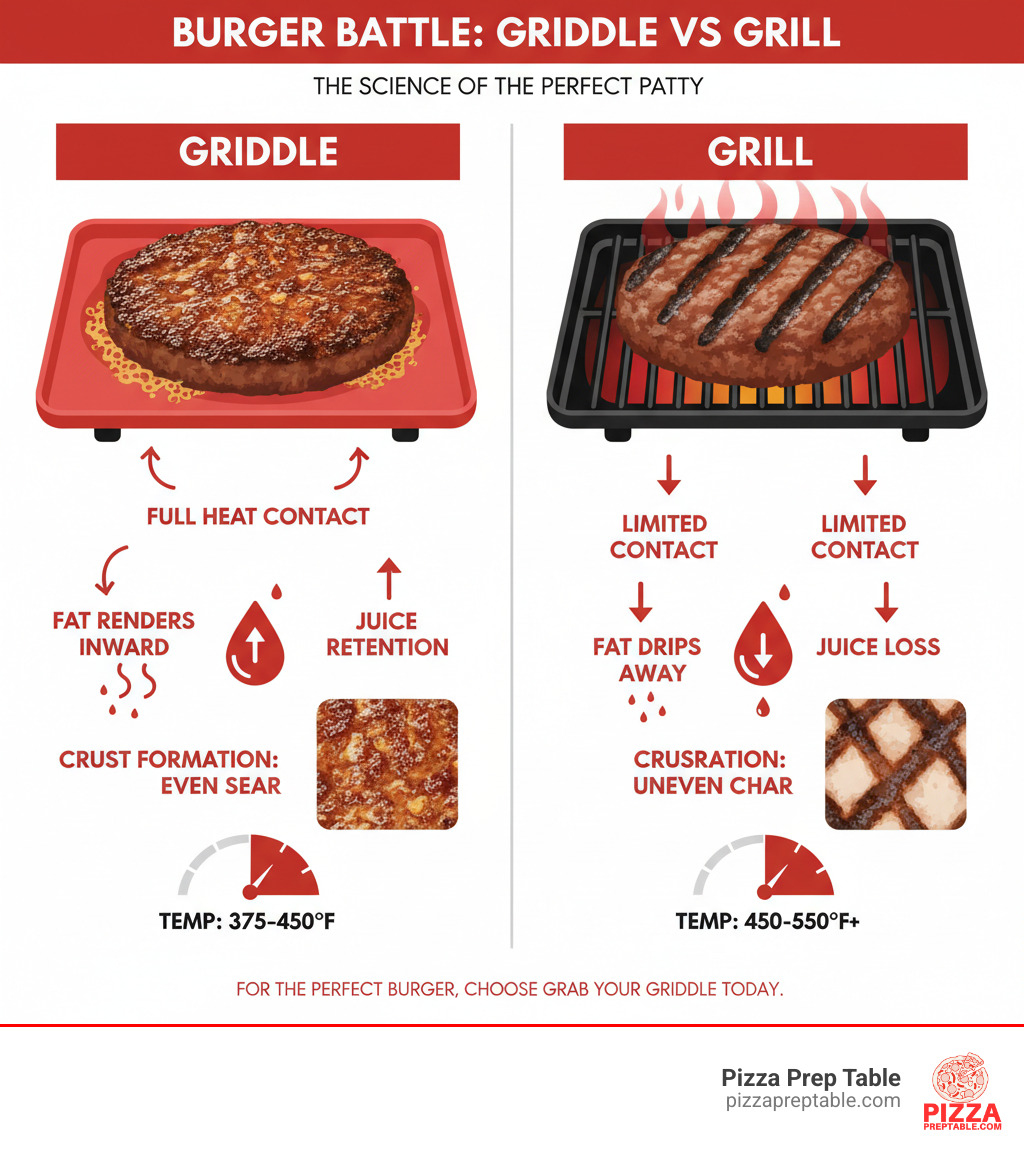 BURGER BATTLE: GRIDDLE VS GRILL

THE SCIENCE OF THE PERFECT PATTY

GRIDDLE

FULL HEAT CONTACT

FAT RENDERS INWARD

JUICE RETENTION

CRUST FORMATION: EVEN SEAR

TEMP: 375-450°F

GRILL

LIMITED CONTACT

LIMITED CONTACT

FAT DRIPS AWAY

JUICE LOSS

CRUSRATION: UNEVEN CHAR

TEMP: 450-550°F+

FOR THE PERFECT BURGER, CHOOSE GRAB YOUR GRIDDLE TODAY.

Pizza Prep Table
pizzapreptable.com

PIZZA
PREPTABLE.COM