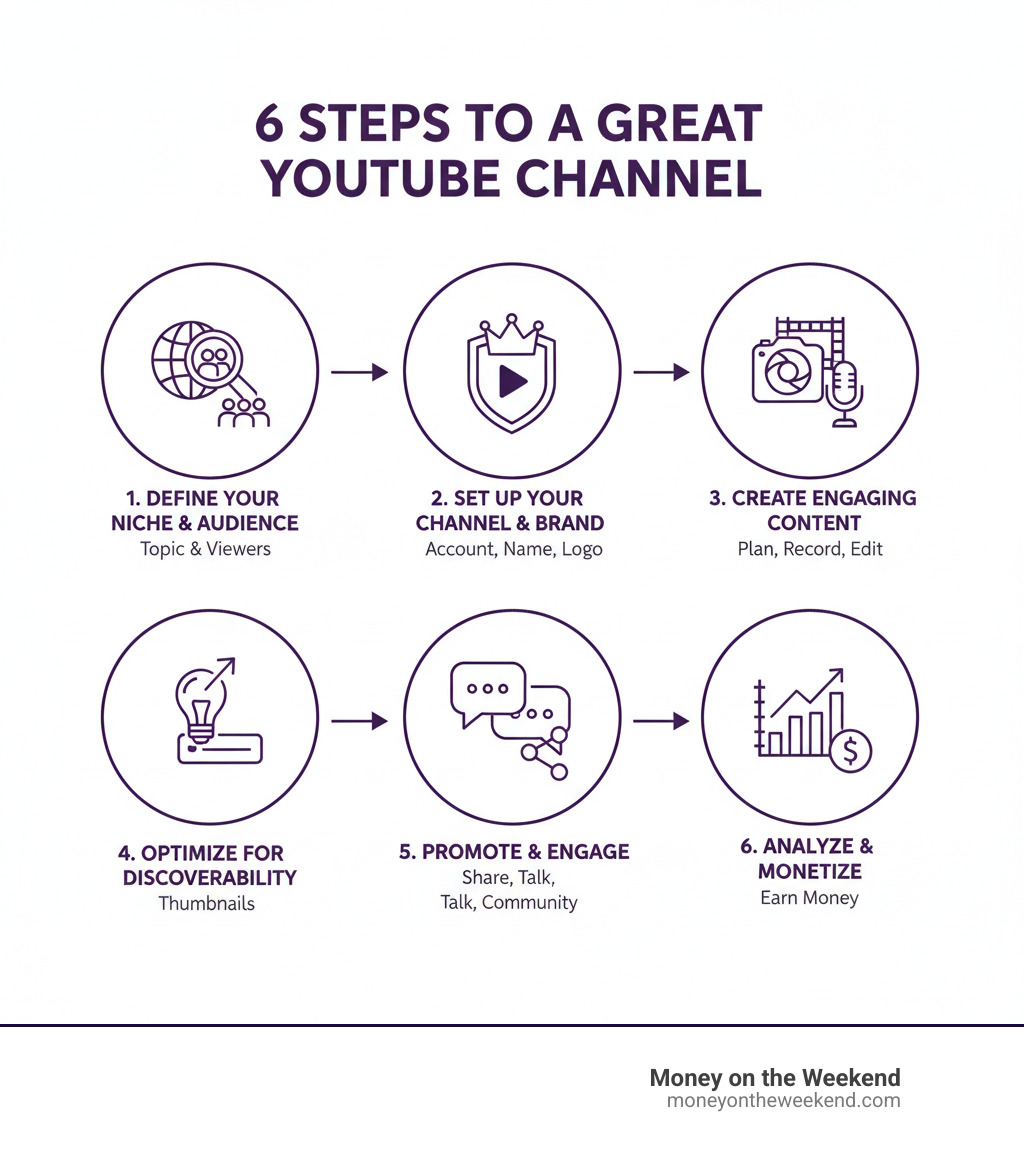 6 STEPS TO A GREAT YOUTUBE CHANNEL

1. DEFINE YOUR NICHE & AUDIENCE
Topic & Viewers

2. SET UP YOUR CHANNEL & BRAND
Account, Name, Logo

3. CREATE ENGAGING CONTENT
Plan, Record, Edit

4. OPTIMIZE FOR DISCOVERABILITY
Thumbnails

5. PROMOTE & ENGAGE
Share, Talk, Talk, Community

6. ANALYZE & MONETIZE
Earn Money

Money on the Weekend
moneyontheweekend.com