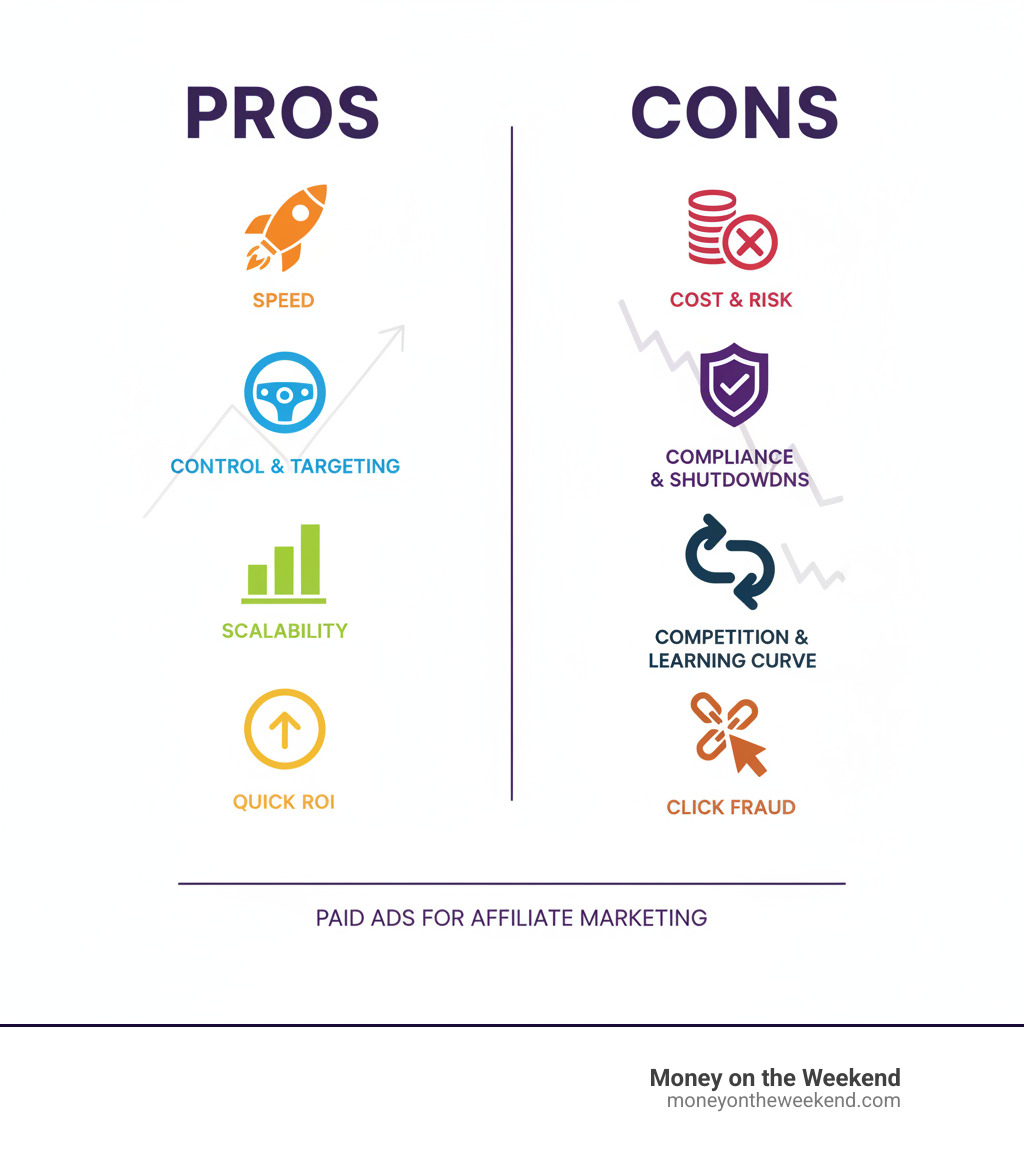 PROS

SPEED

CONTROL & TARGETING

SCALABILITY

QUICK ROI

CONS

COST & RISK

COMPLIANCE & SHUTDOWDNS

COMPETITION & LEARNING CURVE

CLICK FRAUD

PAID ADS FOR AFFILIATE MARKETING

Money on the Weekend
moneyontheweekend.com