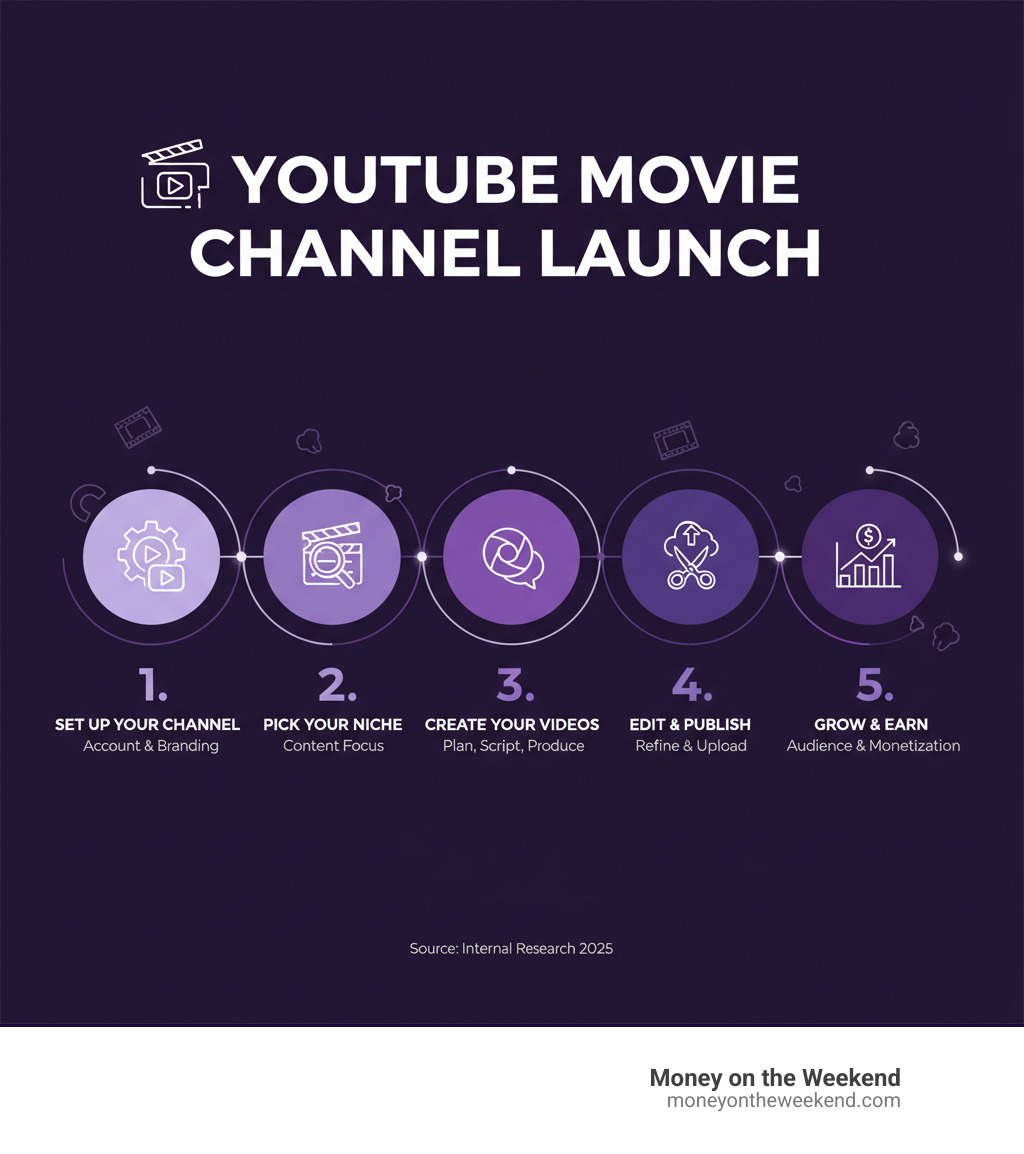 YOUTUBE MOVIE CHANNEL LAUNCH

1.
SET UP YOUR CHANNEL
Account & Branding

2.
PICK YOUR NICHE
Content Focus

3.
CREATE YOUR VIDEOS
Plan, Script, Produce

4.
EDIT & PUBLISH
Refine & Upload

5.
GROW & EARN
Audience & Monetization

Source: Internal Research 2025

Money on the Weekend
moneyontheweekend.com