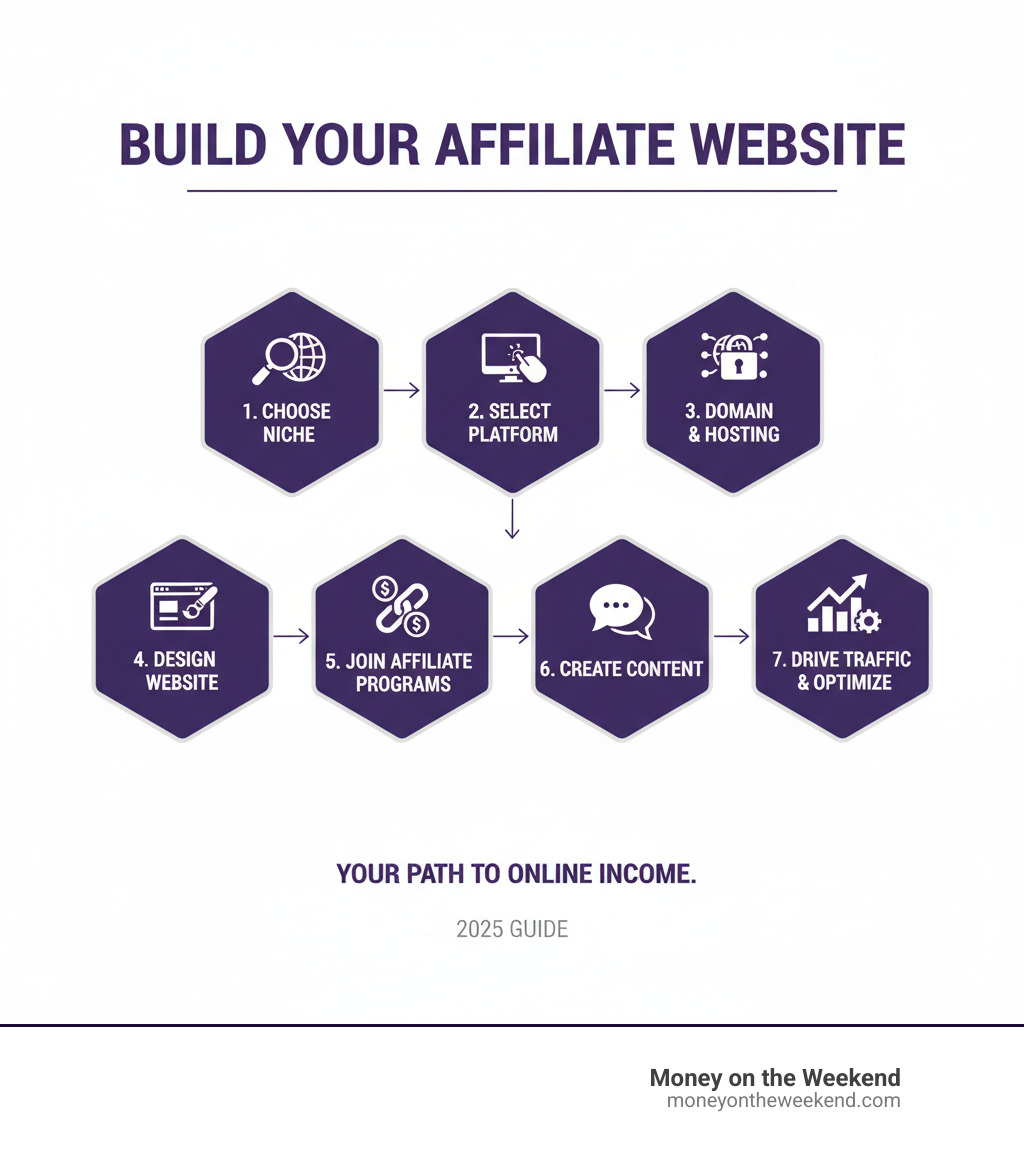 BUILD YOUR AFFILIATE WEBSITE

1. CHOOSE NICHE

2. SELECT PLATFORM

3. DOMAIN & HOSTING

4. DESIGN WEBSITE

5. JOIN AFFILIATE PROGRAMS

6. CREATE CONTENT

7. DRIVE TRAFFIC & OPTIMIZE

YOUR PATH TO ONLINE INCOME.

2025 GUIDE

Money on the Weekend
moneyontheweekend.com