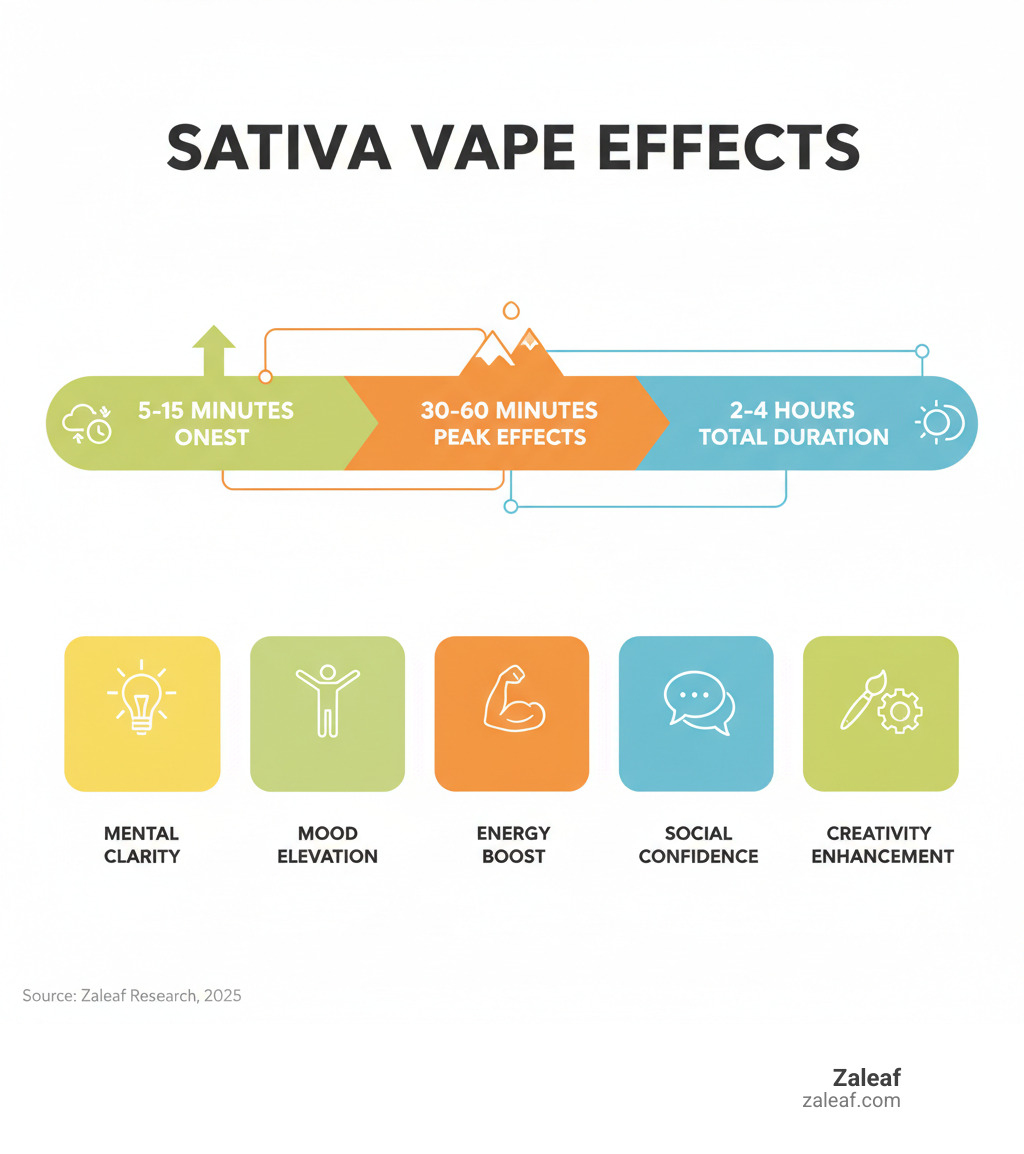 SATIVA VAPE EFFECTS

5-15 MINUTES ONEST

30-60 MINUTES PEAK EFFECTS

2-4 HOURS TOTAL DURATION

MENTAL CLARITY

MOOD ELEVATION

ENERGY BOOST

SOCIAL CONFIDENCE

CREATIVITY ENHANCEMENT

Source: Zaleaf Research, 2025

Zaleaf
zaleaf.com