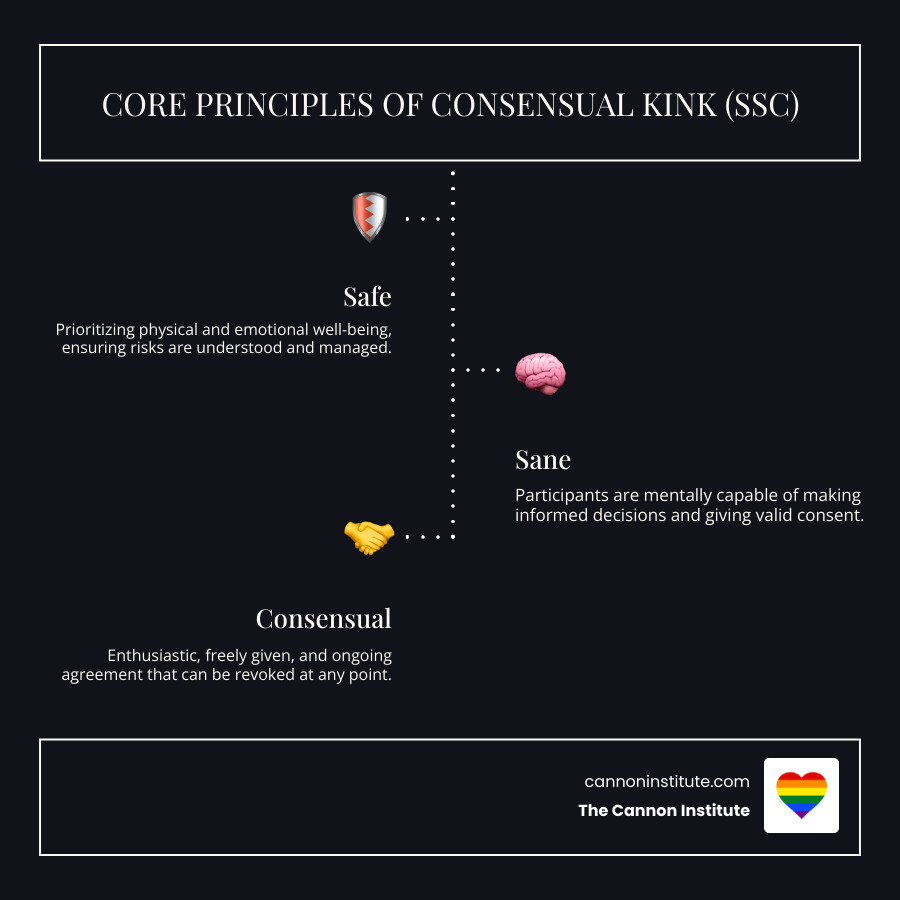 CORE PRINCIPLES OF CONSENSUAL KINK (SSC)

Safe

Prioritizing physical and emotional well-being, ensuring risks are understood and managed.

Sane

Participants are mentally capable of making informed decisions and giving valid consent.

Consensual

Enthusiastic, freely given, and ongoing agreement that can be revoked at any point.

cannoninstitute.com

The Cannon Institute