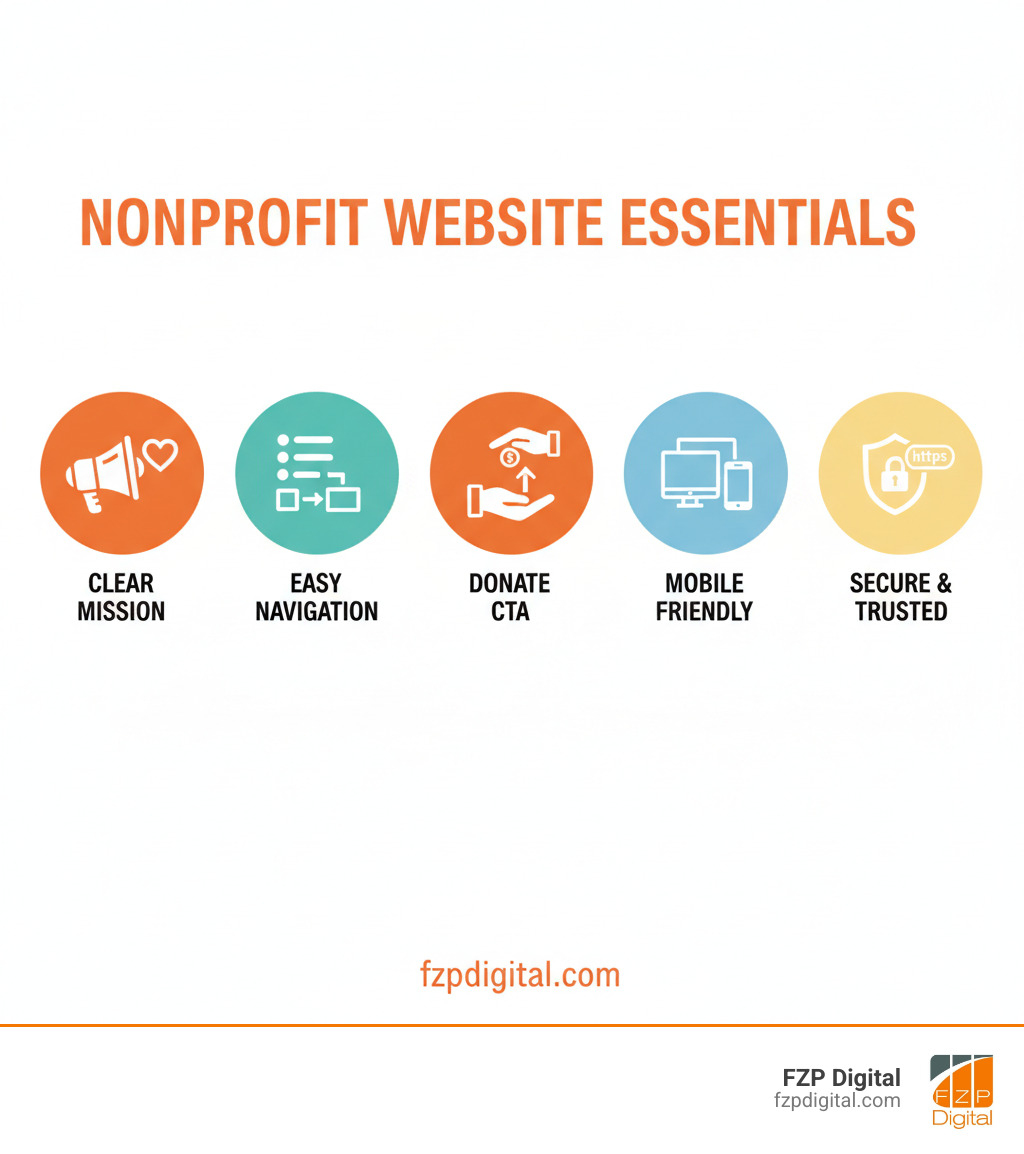 NONPROFIT WEBSITE ESSENTIALS

https

CLEAR MISSION

EASY NAVIGATION

DONATE CTA

MOBILE FRIENDLY

SECURE & TRUSTED

fzpdigital.com

FZP Digital
fzpdigital.com

FZP
Digital