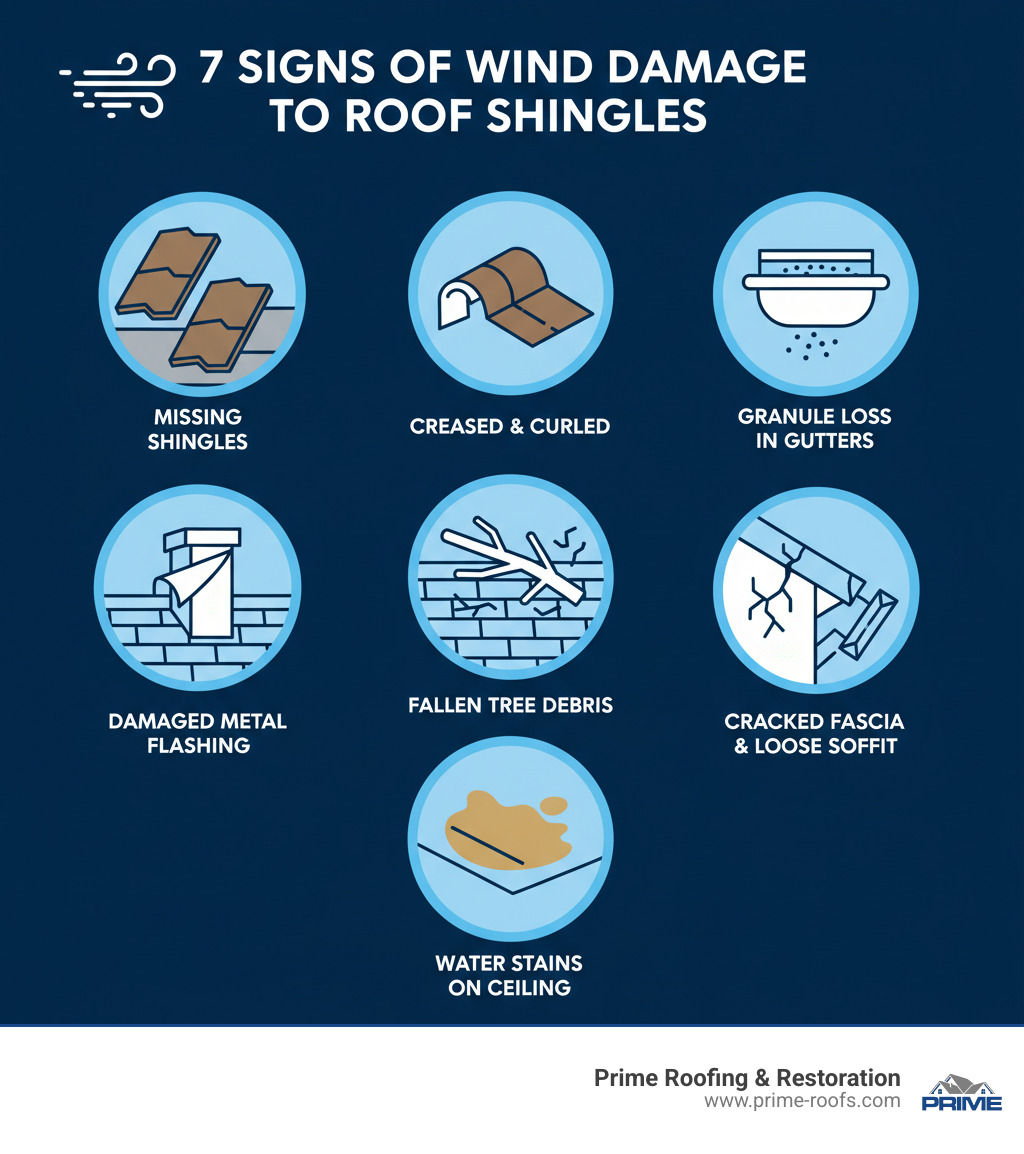 7 SIGNS OF WIND DAMAGE TO ROOF SHINGLES

MISSING SHINGLES

CREASED & CURLED

GRANULE LOSS IN GUTTERS

DAMAGED METAL FLASHING

FALLEN TREE DEBRIS

CRACKED FASCIA & LOOSE SOFFIT

WATER STAINS ON CEILING

Prime Roofing & Restoration
www.prime-roofs.com

PRIME