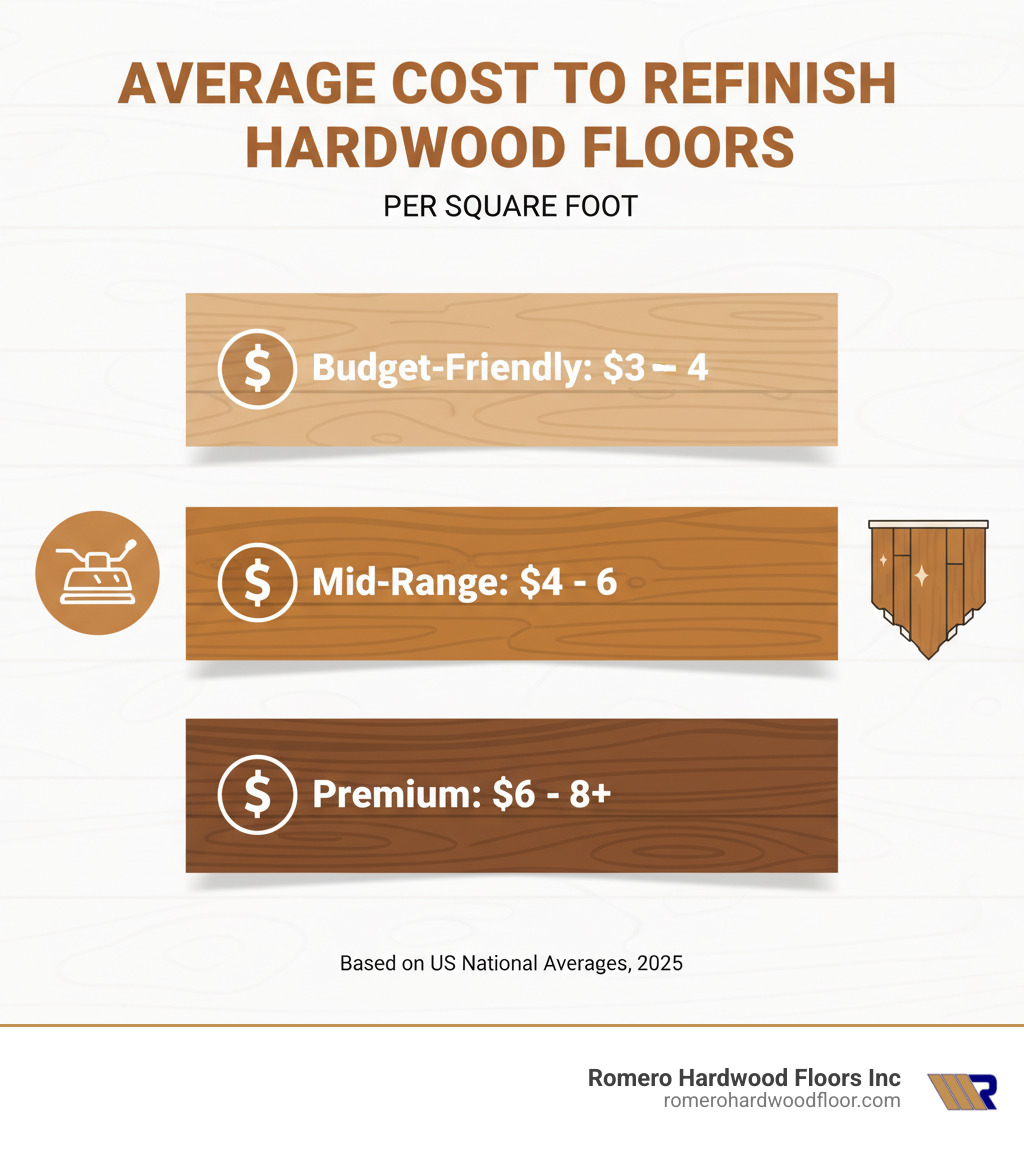 AVERAGE COST TO REFINISH HARDWOOD FLOORS

PER SQUARE FOOT

$ Budget-Friendly: $3 – 4

$ Mid-Range: $4 - 6

$ Premium: $6 - 8+

Based on US National Averages, 2025

Romero Hardwood Floors Inc
romerohardwoodfloor.com