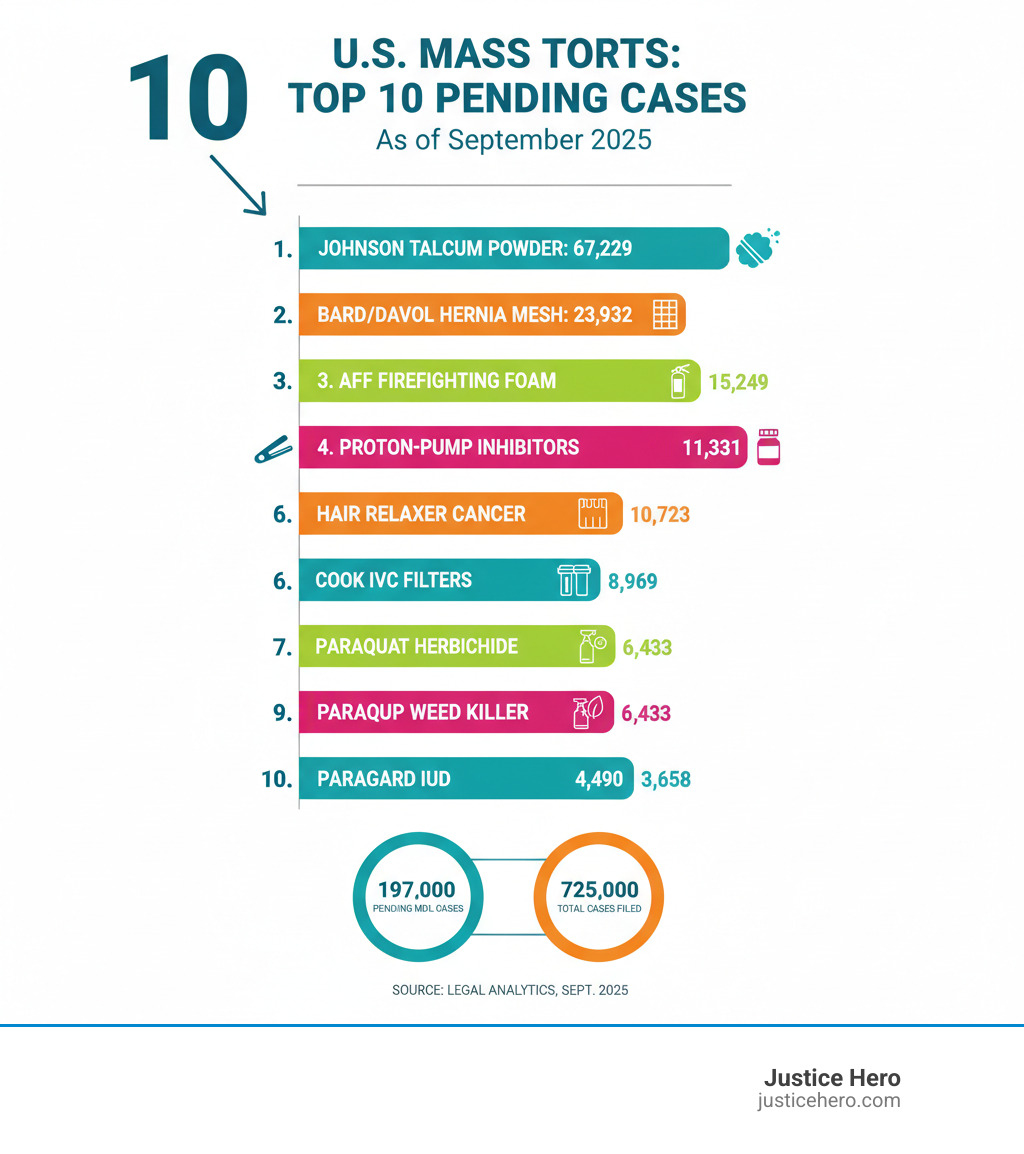 10

U.S. MASS TORTS: TOP 10 PENDING CASES
As of September 2025

1. JOHNSON TALCUM POWDER: 67,229

2. BARD/DAVOL HERNIA MESH: 23,932

3. 3. AFF FIREFIGHTING FOAM 15,249

4. PROTON-PUMP INHIBITORS 11,331

6. HAIR RELAXER CANCER 10,723

6. COOK IVC FILTERS 8,969

7. PARAQUAT HERBICHIDE 6,433

9. PARAQUP WEED KILLER 6,433

10. PARAGARD IUD 4,490 3,658

197,000
PENDING MDL CASES

725,000
TOTAL CASES FILED

SOURCE: LEGAL ANALYTICS, SEPT. 2025

Justice Hero
justicehero.com