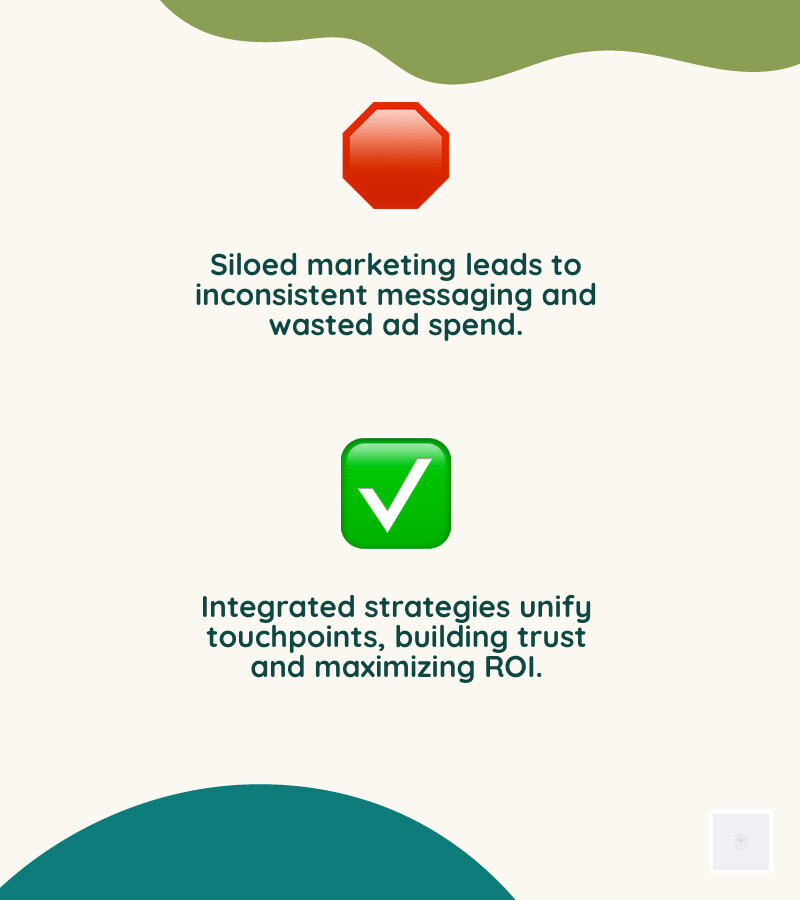 Siloed marketing leads to inconsistent messaging and wasted ad spend.

Integrated strategies unify touchpoints, building trust and maximizing ROI.