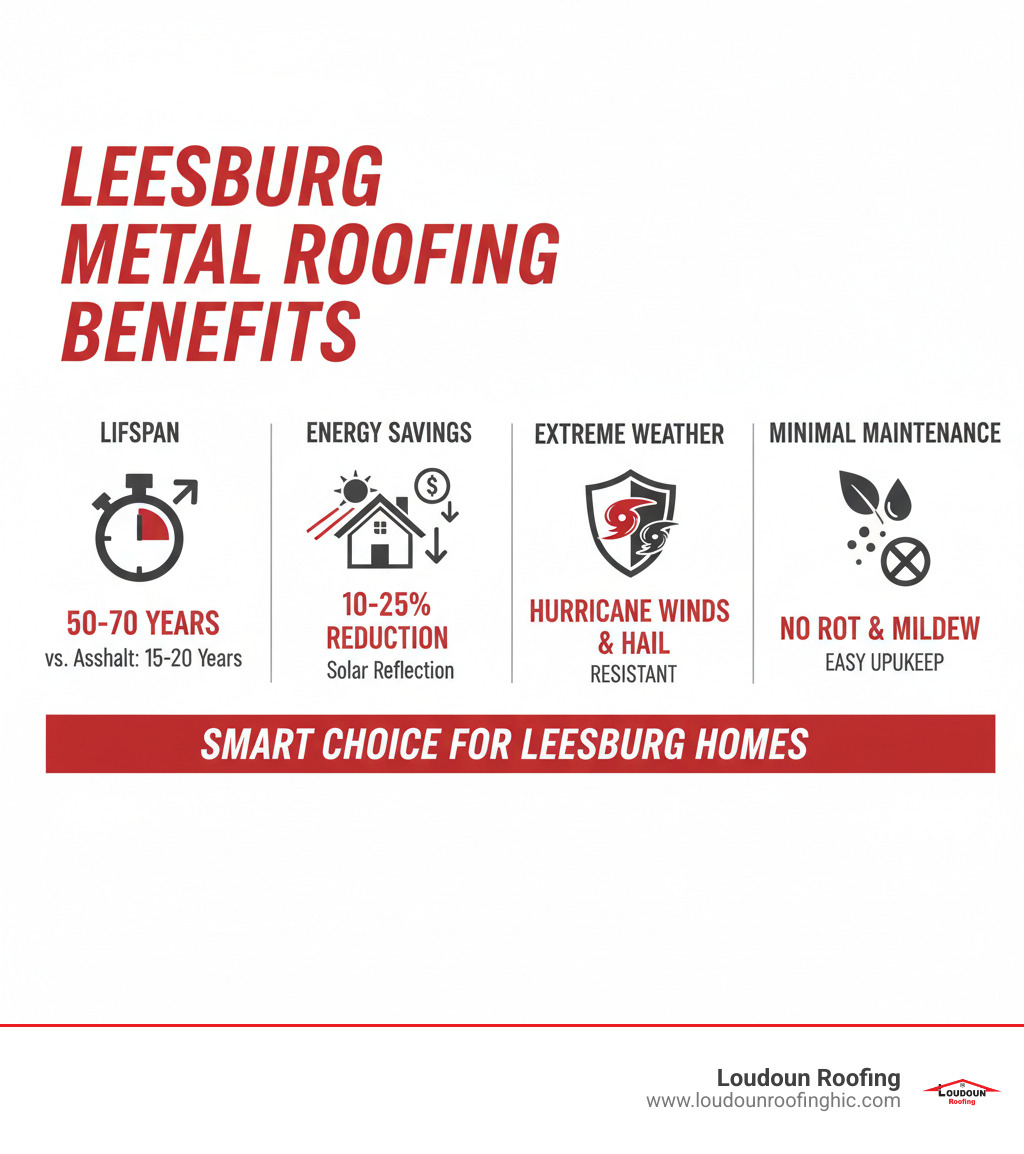 LEESBURG METAL ROOFING BENEFITS

LIFSPAN

50-70 YEARS
vs. Asshalt: 15-20 Years

ENERGY SAVINGS

$

10-25% REDUCTION
Solar Reflection

EXTREME WEATHER

HURRICANE WINDS & HAIL
RESISTANT

MINIMAL MAINTENANCE

NO ROT & MILDEW
EASY UPUKEEP

SMART CHOICE FOR LEESBURG HOMES

Loudoun Roofing
www.loudounroofinghic.com

LOUDOUN
Roofing