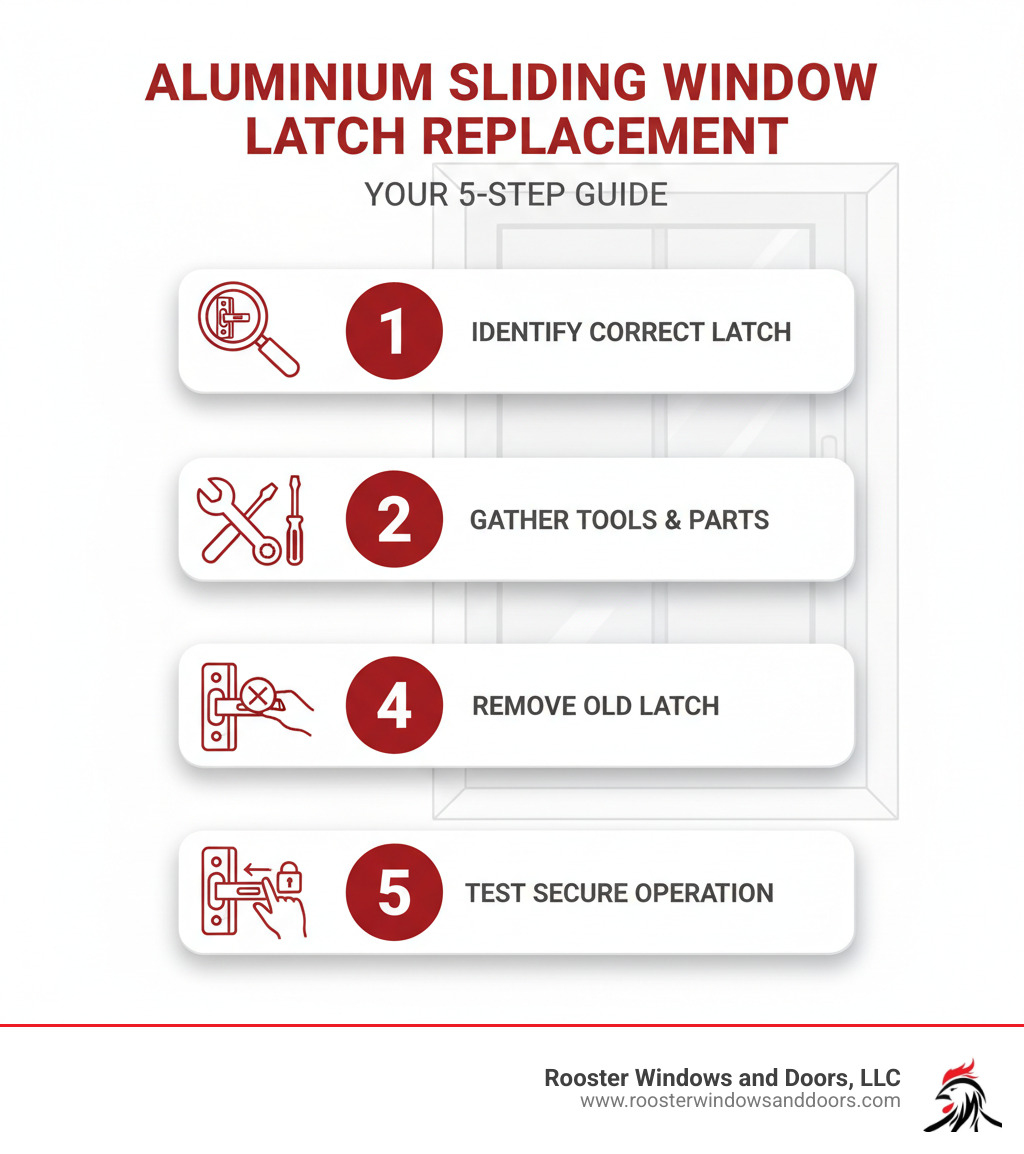 ALUMINIUM SLIDING WINDOW LATCH REPLACEMENT

YOUR 5-STEP GUIDE

1 IDENTIFY CORRECT LATCH

2 GATHER TOOLS & PARTS

4 REMOVE OLD LATCH

5 TEST SECURE OPERATION

Rooster Windows and Doors, LLC
www.roosterwindowsanddoors.com