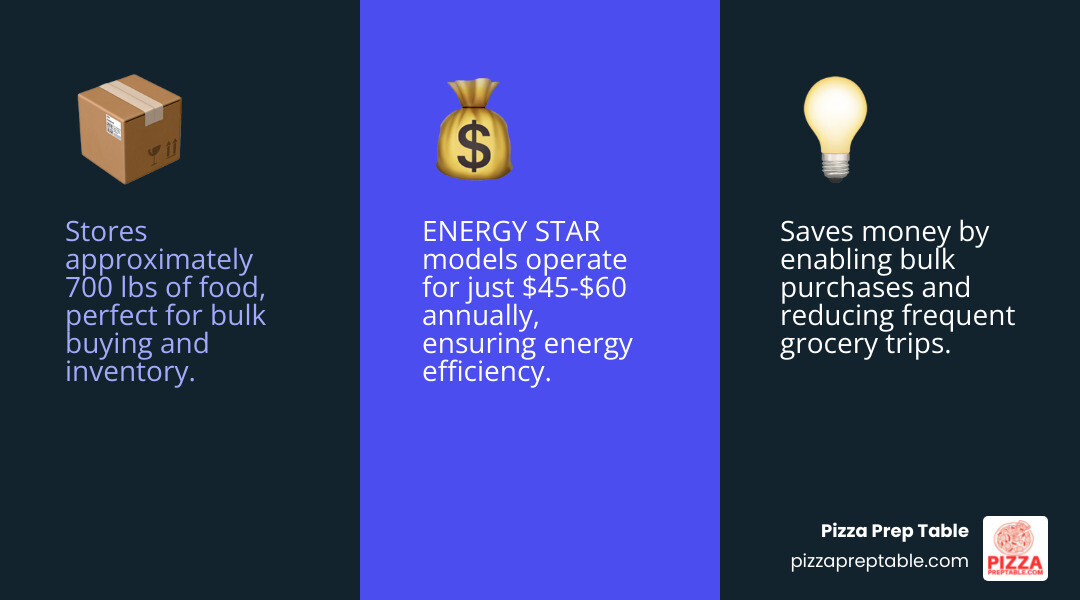 Stores approximately 700 lbs of food, perfect for bulk buying and inventory.

ENERGY STAR models operate for just \$45-\$60 annually, ensuring energy efficiency.

Saves money by enabling bulk purchases and reducing frequent grocery trips.

Pizza Prep Table
pizzapreptable.com

PIZZA
PREPTABLE.COM