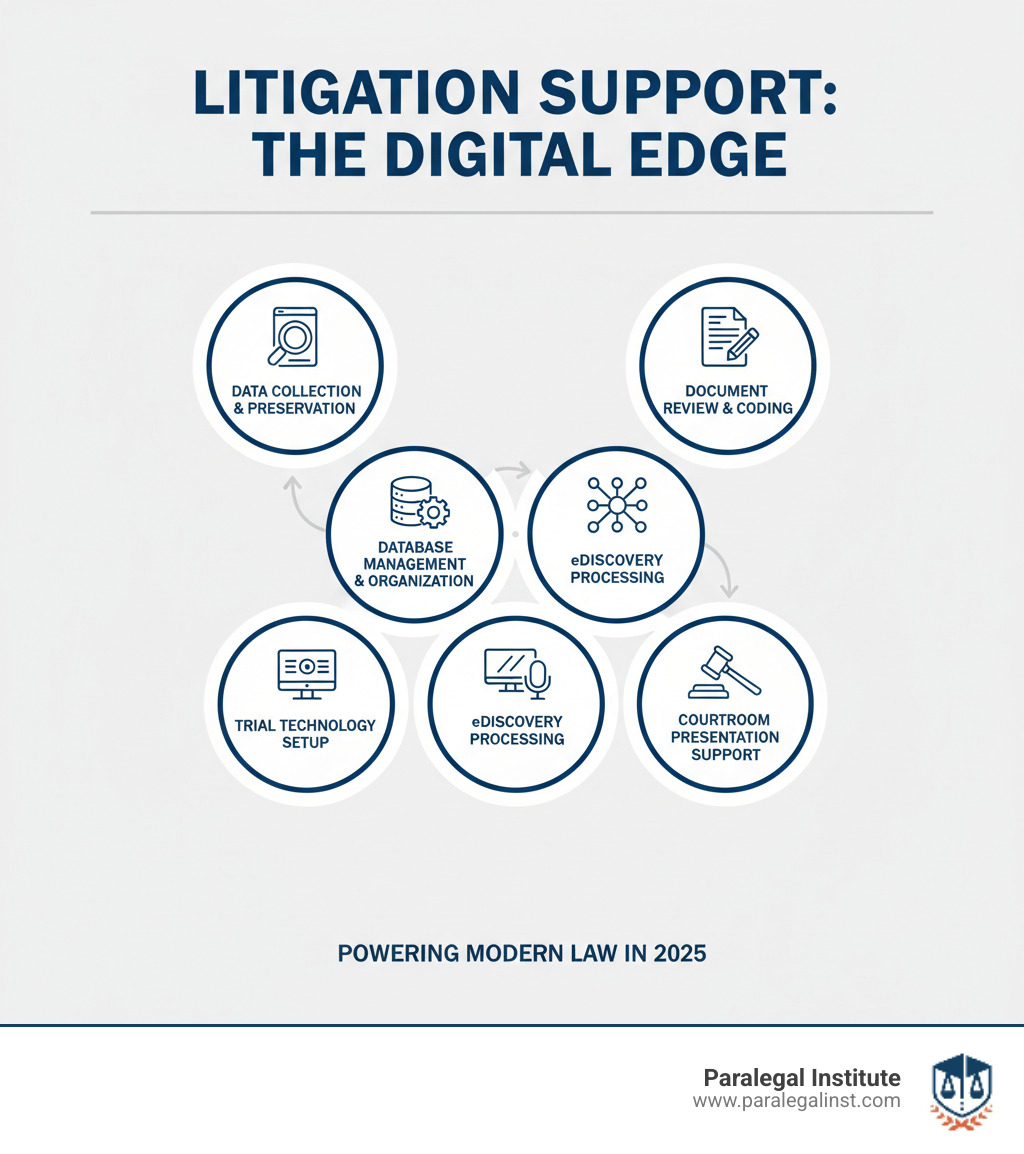 LITIGATION SUPPORT: THE DIGITAL EDGE

DATA COLLECTION & PRESERVATION

DOCUMENT REVIEW & CODING

DATABASE MANAGEMENT & ORGANIZATION

eDISCOVERY PROCESSING

TRIAL TECHNOLOGY SETUP

eDISCOVERY PROCESSING

COURTROOM PRESENTATION SUPPORT

POWERING MODERN LAW IN 2025

Paralegal Institute
www.paralegalinst.com