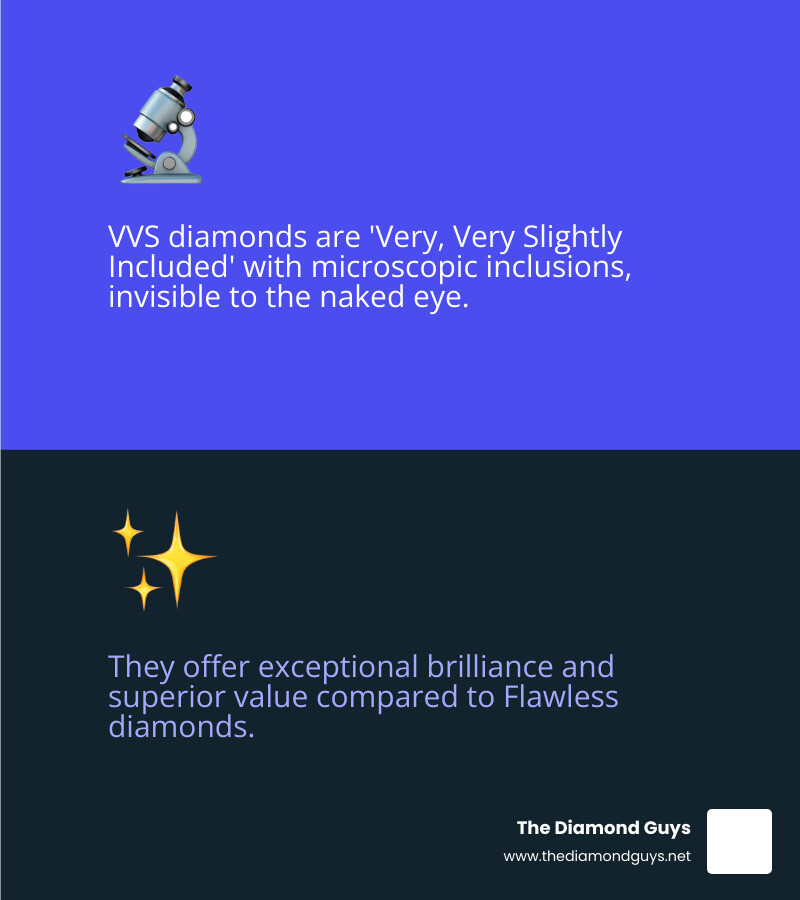 VVS diamonds are 'Very, Very Slightly Included' with microscopic inclusions, invisible to the naked eye.

They offer exceptional brilliance and superior value compared to Flawless diamonds.

The Diamond Guys
www.thediamondguys.net