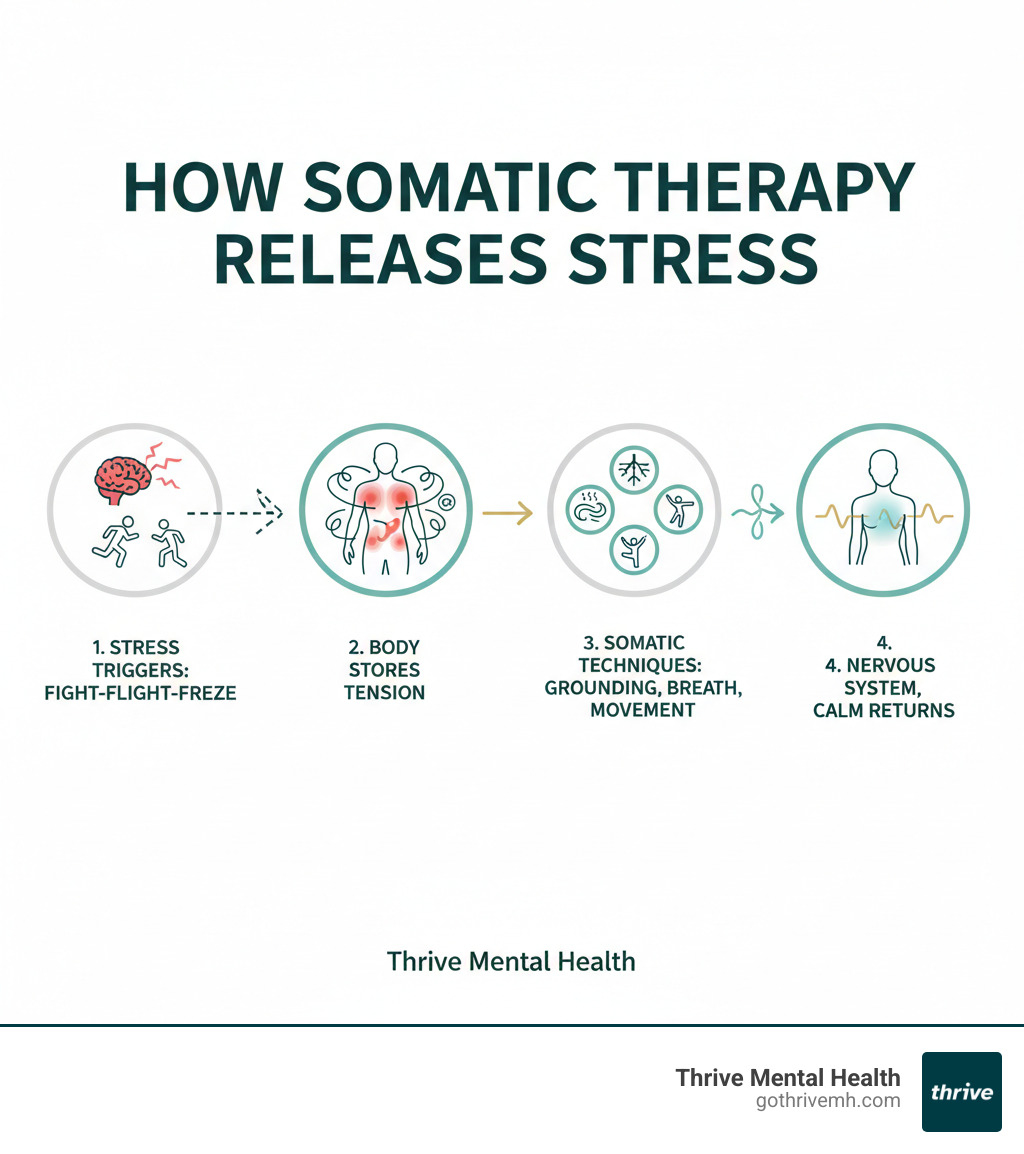 HOW SOMATIC THERAPY RELEASES STRESS

1. STRESS TRIGGERS: FIGHT-FLIGHT-FREZE

2. BODY STORES TENSION

3. SOMATIC TECHNIQUES: GROUNDING, BREATH, MOVEMENT

4.
4. NERVOUS SYSTEM, CALM RETURNS

Thrive Mental Health

Thrive Mental Health
gothrivemh.com

thrive