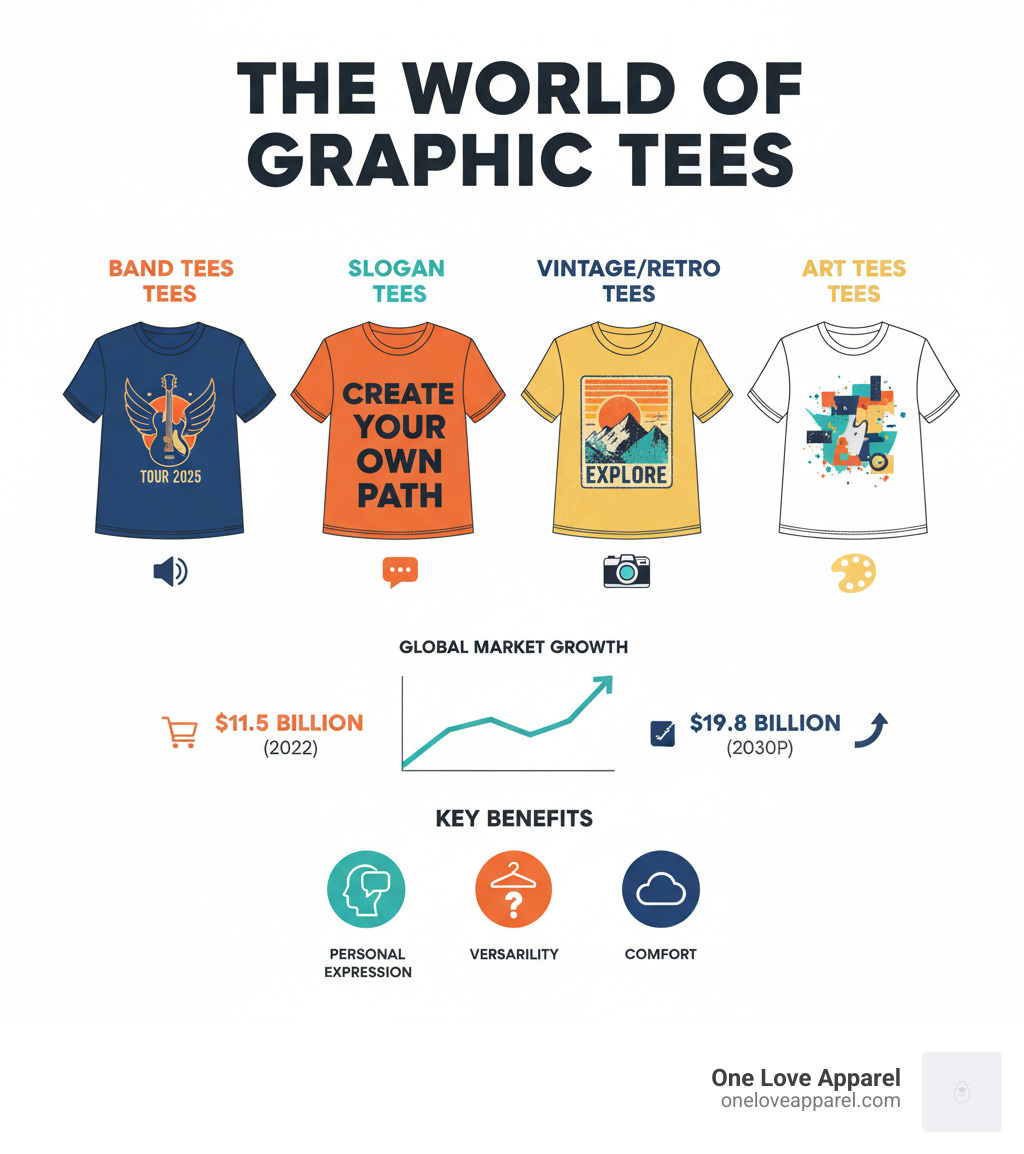 THE WORLD OF GRAPHIC TEES

BAND TEES TEES

TOUR 2025

SLOGAN TEES

CREATE YOUR OWN PATH

VINTAGE/RETRO TEES

EXPLORE

ART TEES TEES

GLOBAL MARKET GROWTH

$11.5 BILLION
(2022)

$19.8 BILLION
(2030P)

KEY BENEFITS

PERSONAL EXPRESSION

VERSARILITY

COMFORT

One Love Apparel
oneloveapparel.com