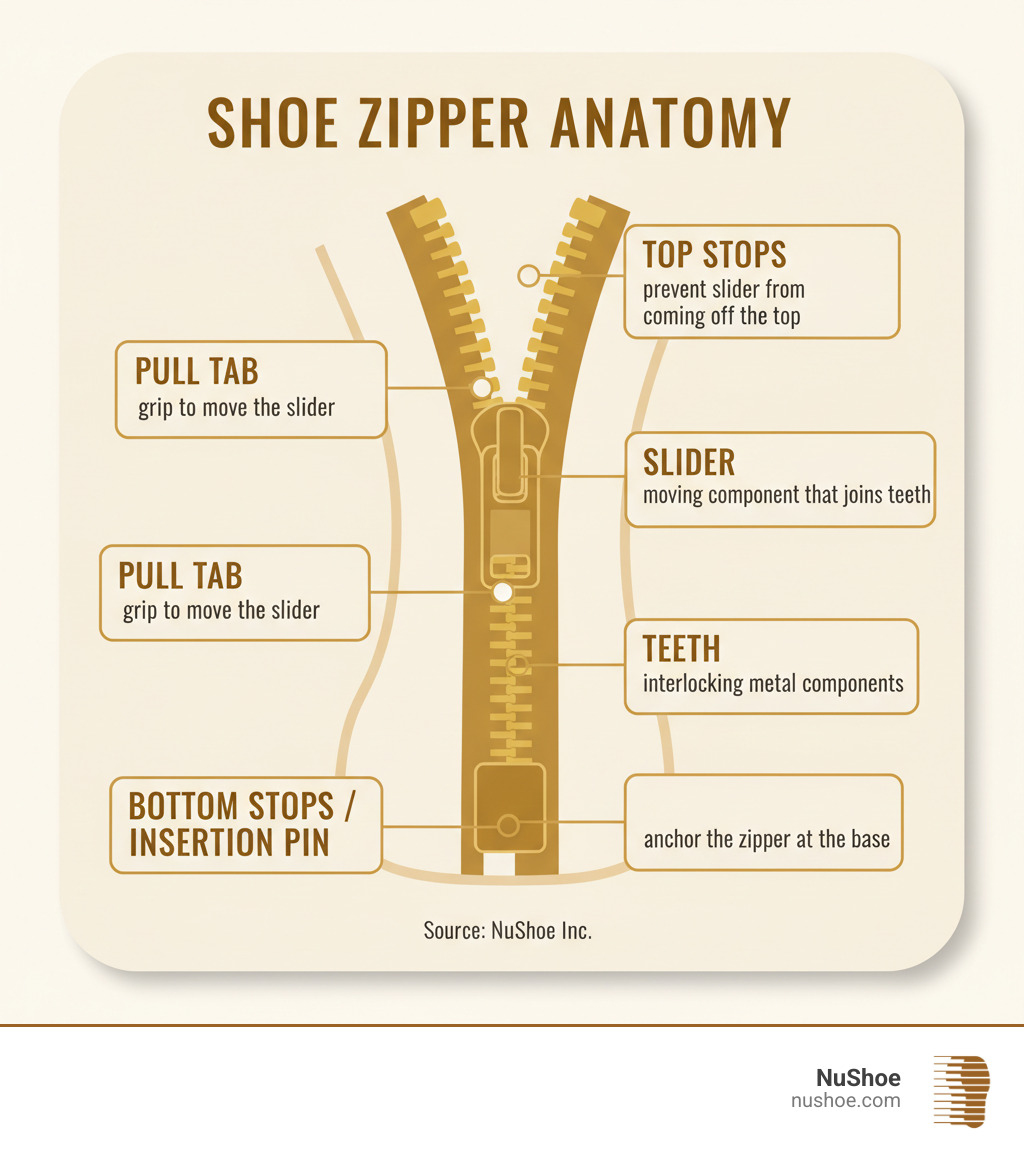 SHOE ZIPPER ANATOMY

TOP STOPS
prevent slider from coming off the top

PULL TAB
grip to move the slider

SLIDER
moving component that joins teeth

PULL TAB
grip to move the slider

TEETH
interlocking metal components

BOTTOM STOPS / INSERTION PIN

anchor the zipper at the base

Source: NuShoe Inc.

NuShoe
nushoe.com