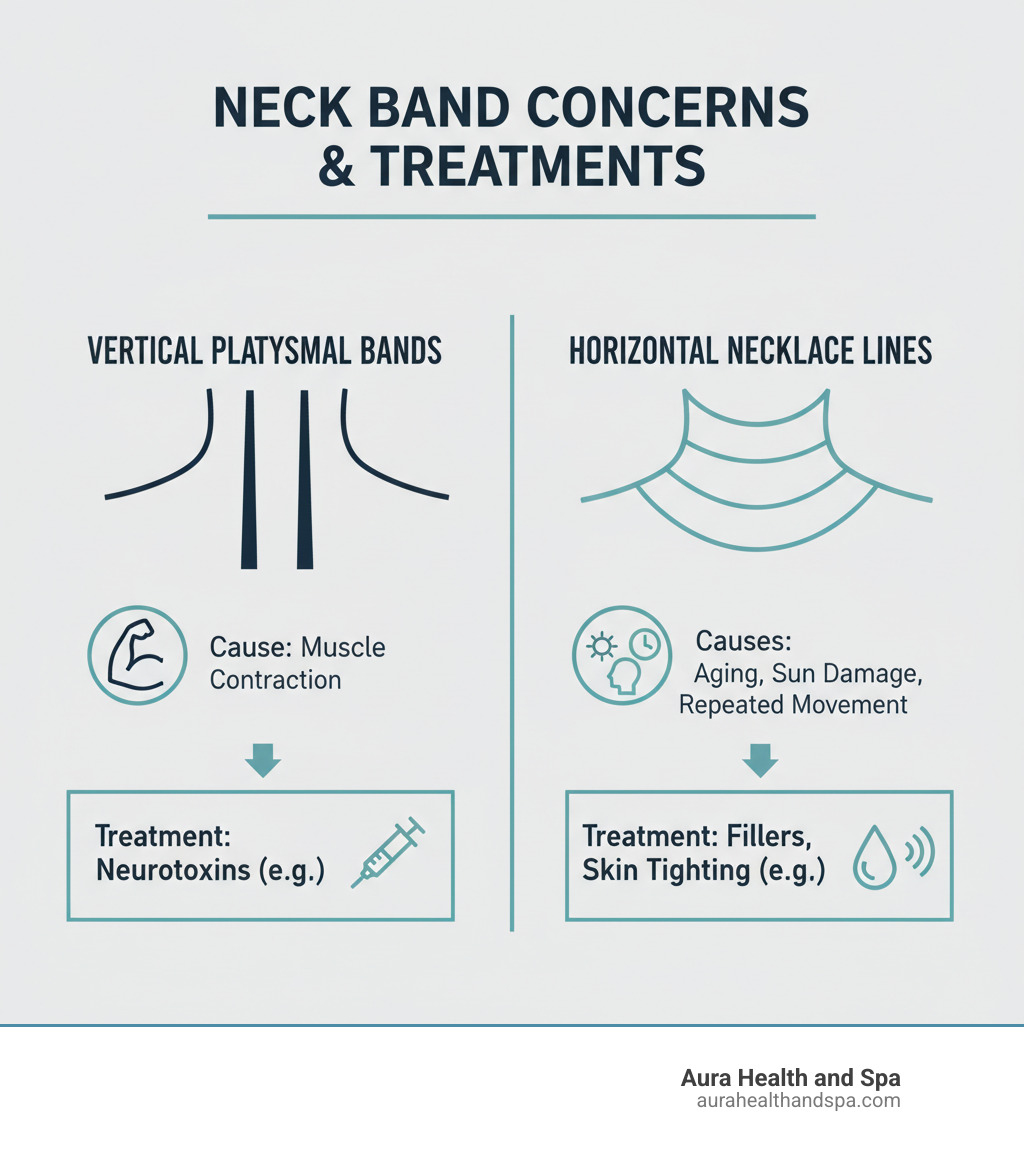 NECK BAND CONCERNS & TREATMENTS

VERTICAL PLATYSMAL BANDS

Cause: Muscle Contraction

Treatment: Neurotoxins (e.g.)

HORIZONTAL NECKLACE LINES

Causes: Aging, Sun Damage, Repeated Movement

Treatment: Fillers, Skin Tighting (e.g.)

Aura Health and Spa
aurahealthandspa.com