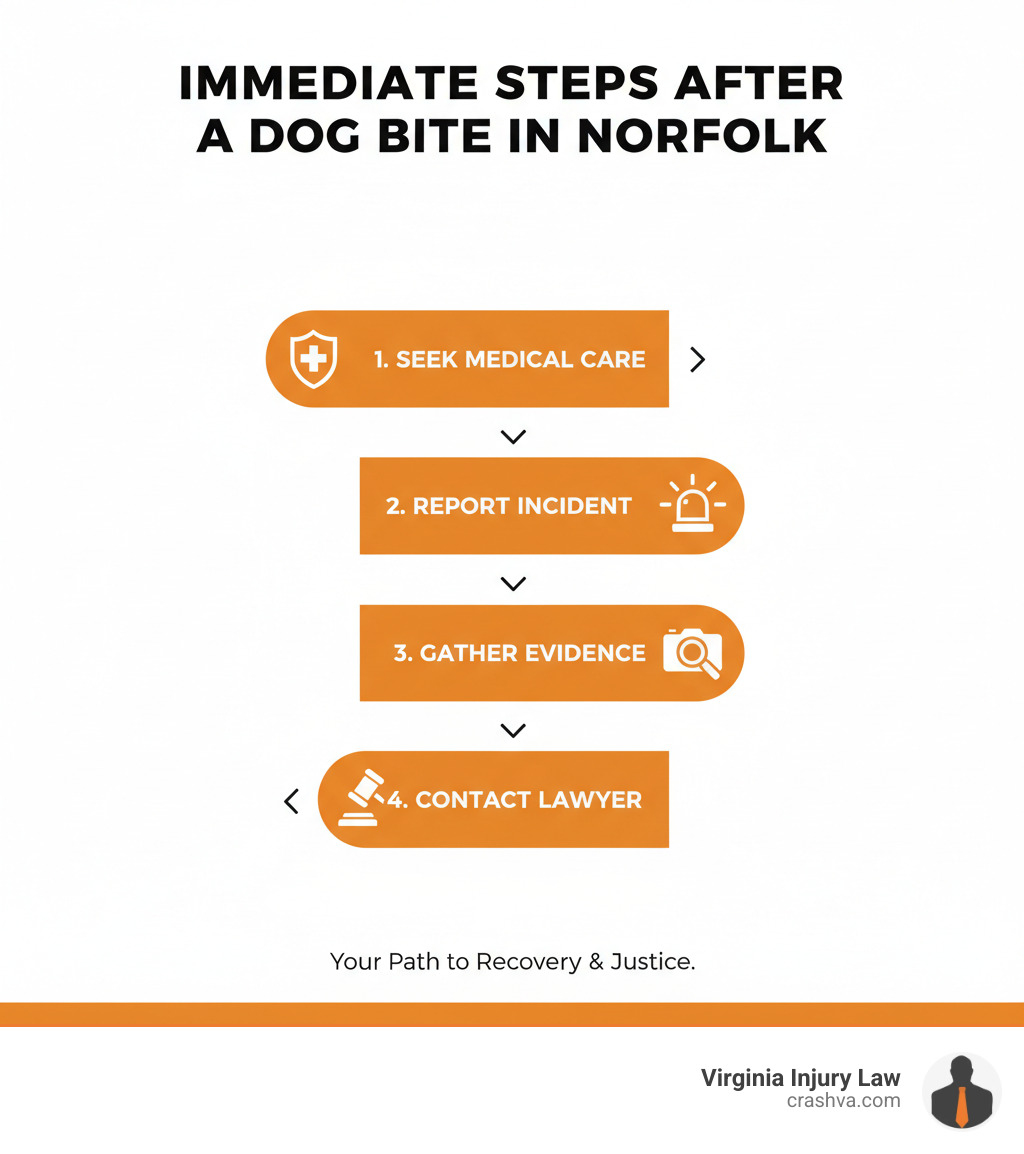 IMMEDIATE STEPS AFTER A DOG BITE IN NORFOLK

1. SEEK MEDICAL CARE

2. REPORT INCIDENT

3. GATHER EVIDENCE

4. CONTACT LAWYER

Your Path to Recovery & Justice.

Virginia Injury Law
crashva.com