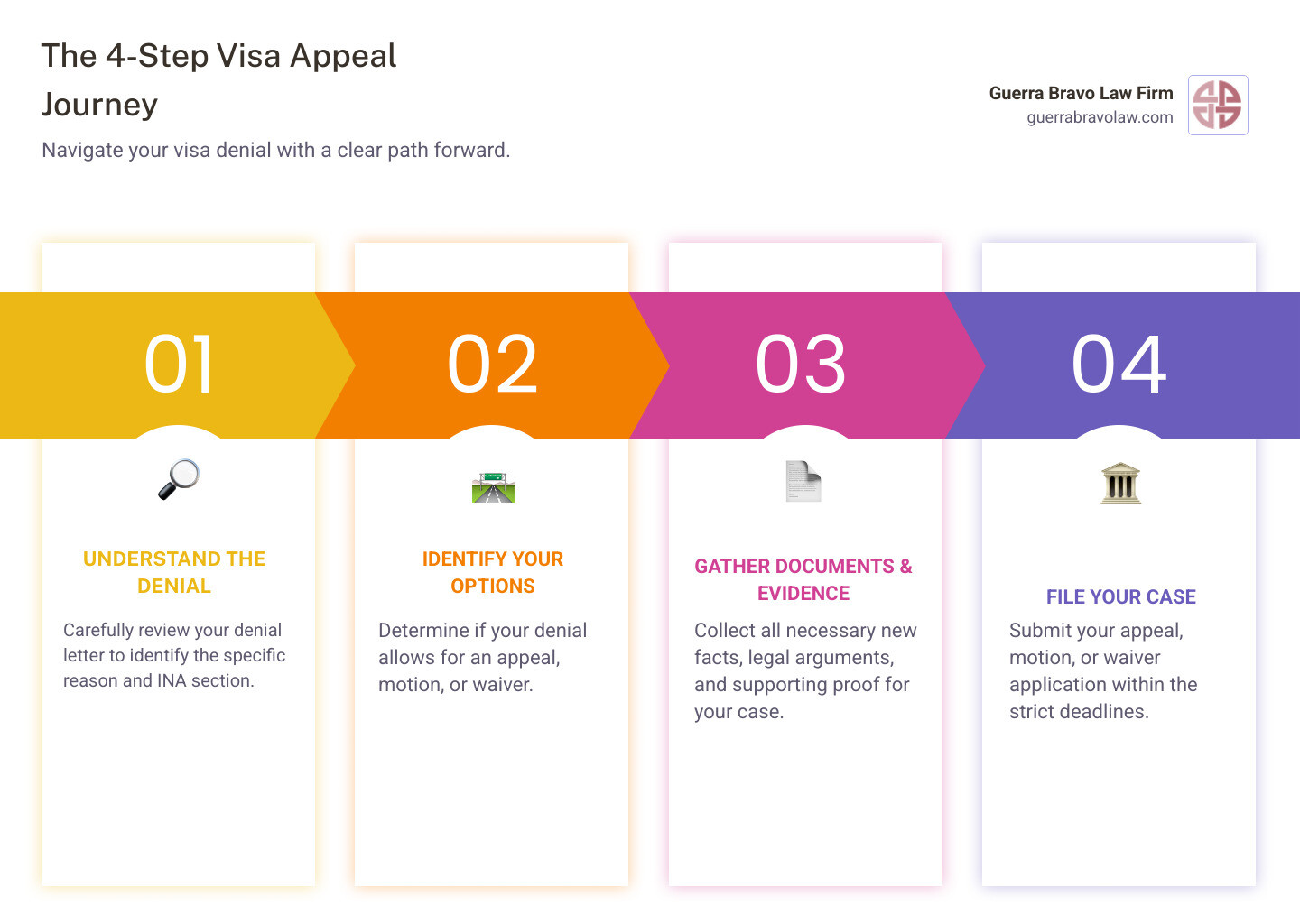 The 4-Step Visa Appeal Journey

Navigate your visa denial with a clear path forward.

Guerra Bravo Law Firm
guerrabravolaw.com

01

UNDERSTAND THE DENIAL

Carefully review your denial letter to identify the specific reason and INA section.

02

IDENTIFY YOUR OPTIONS

Determine if your denial allows for an appeal, motion, or waiver.

03

GATHER DOCUMENTS & EVIDENCE

Collect all necessary new facts, legal arguments, and supporting proof for your case.

04

FILE YOUR CASE

Submit your appeal, motion, or waiver application within the strict deadlines.