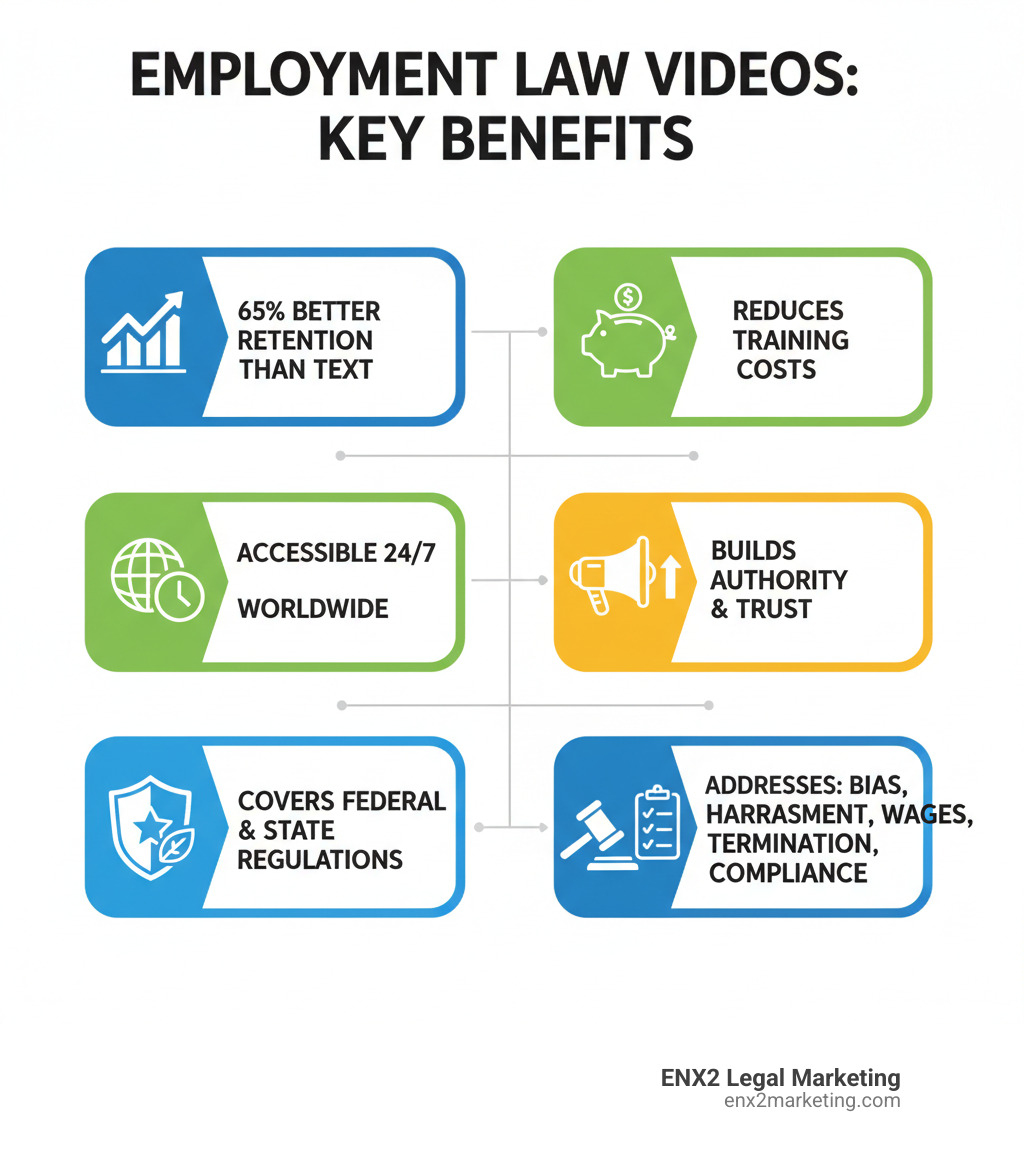 EMPLOYMENT LAW VIDEOS: KEY BENEFITS

65% BETTER RETENTION THAN TEXT

REDUCES TRAINING COSTS

ACCESSIBLE 24/7

WORLDWIDE

BUILDS AUTHORITY & TRUST

COVERS FEDERAL & STATE REGULATIONS

ADDRESSES: BIAS, HARRASMENT, WAGES, TERMINATION, COMPLIANCE

ENX2 Legal Marketing
enx2marketing.com