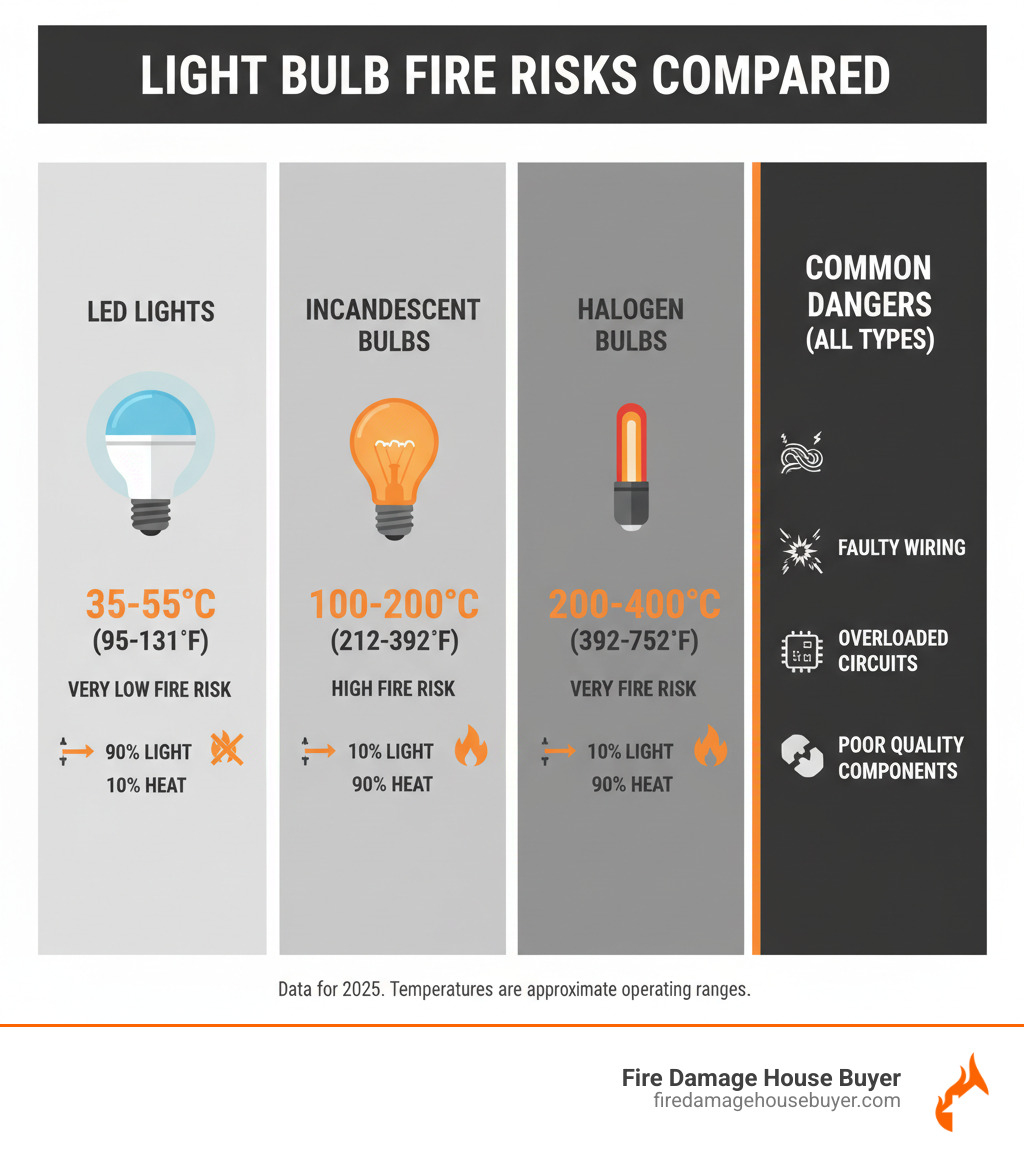 LIGHT BULB FIRE RISKS COMPARED

LED LIGHTS

35-55°C
(95-131°F)

VERY LOW FIRE RISK

90% LIGHT
10% HEAT

INCANDESCENT BULBS

100-200°C
(212-392°F)

HIGH FIRE RISK

10% LIGHT
90% HEAT

HALOGEN BULBS

200-400°C
(392-752°F)

VERY FIRE RISK

10% LIGHT
90% HEAT

COMMON DANGERS (ALL TYPES)

FAULTY WIRING

OVERLOADED CIRCUITS

POOR QUALITY COMPONENTS

Data for 2025. Temperatures are approximate operating ranges.

Fire Damage House Buyer
firedamagehousebuyer.com