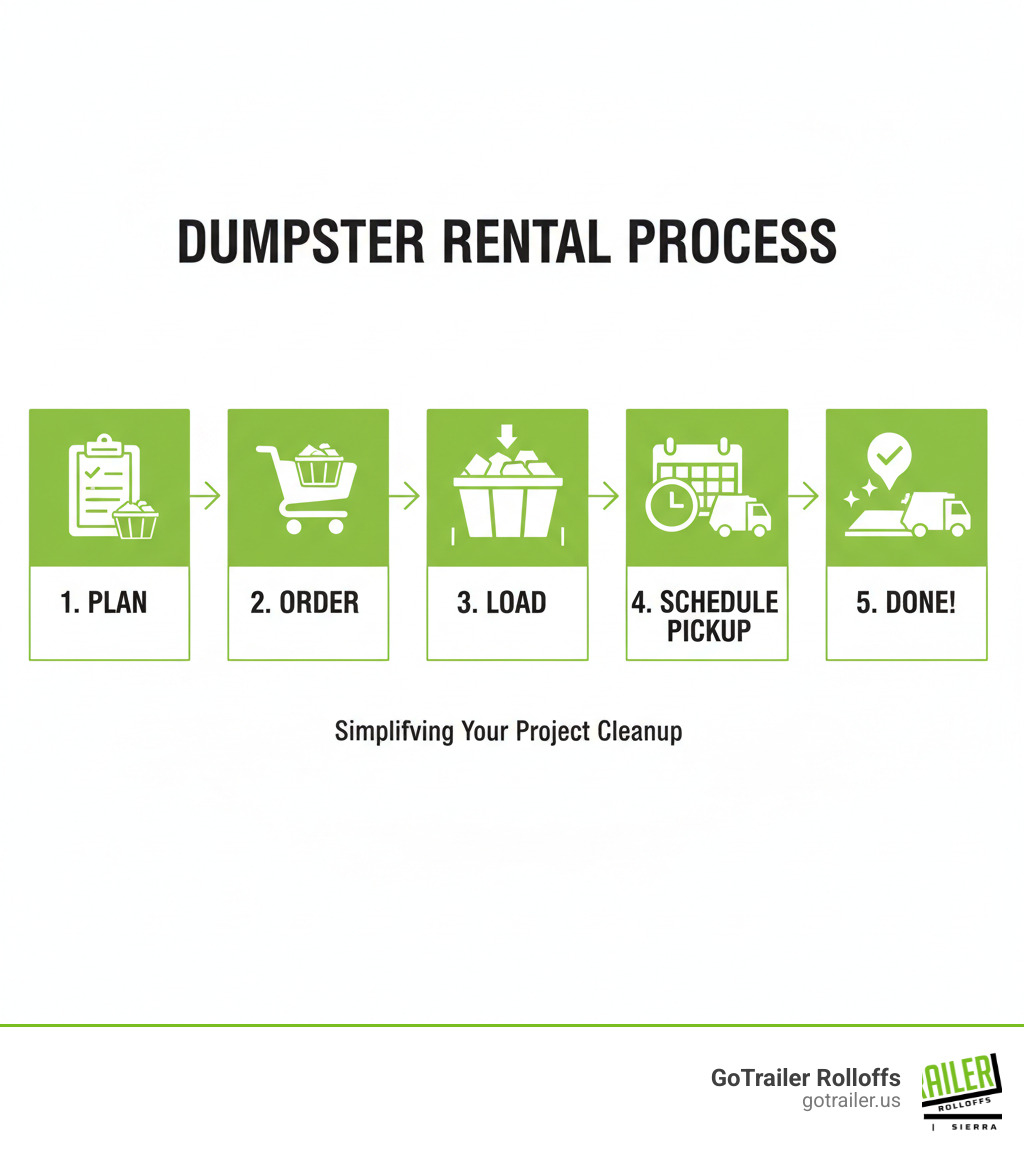 DUMPSTER RENTAL PROCESS

1. PLAN

2. ORDER

3. LOAD

4. SCHEDULE PICKUP

5. DONE!

Simplifving Your Project Cleanup

GoTrailer Rolloffs
gotrailer.us

AILER
ROLLOFFS
SIERRA