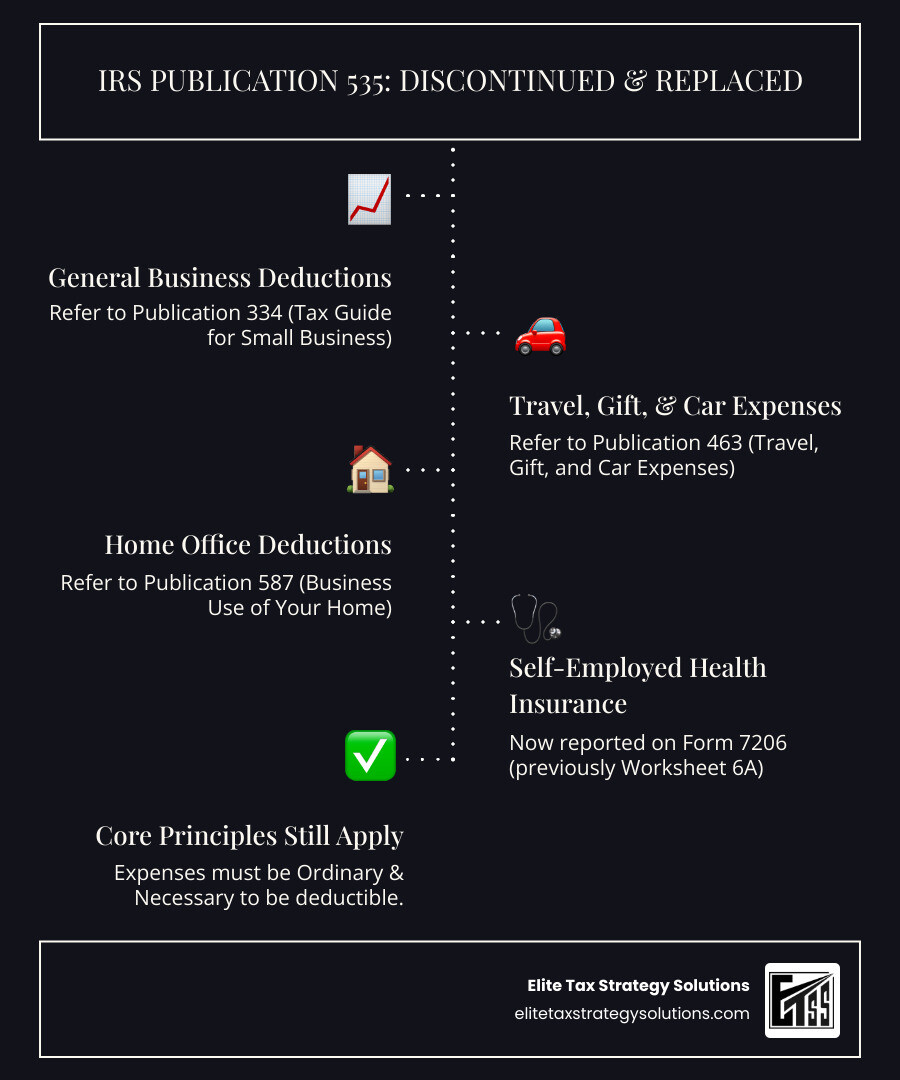 IRS PUBLICATION 535: DISCONTINUED & REPLACED

General Business Deductions

Refer to Publication 334 (Tax Guide for Small Business)

Travel, Gift, & Car Expenses

Refer to Publication 463 (Travel, Gift, and Car Expenses)

Home Office Deductions

Refer to Publication 587 (Business Use of Your Home)

Self-Employed Health Insurance

Now reported on Form 7206 (previously Worksheet 6A)

Core Principles Still Apply

Expenses must be Ordinary & Necessary to be deductible.

Elite Tax Strategy Solutions
elitetaxstrategysolutions.com

ETSS