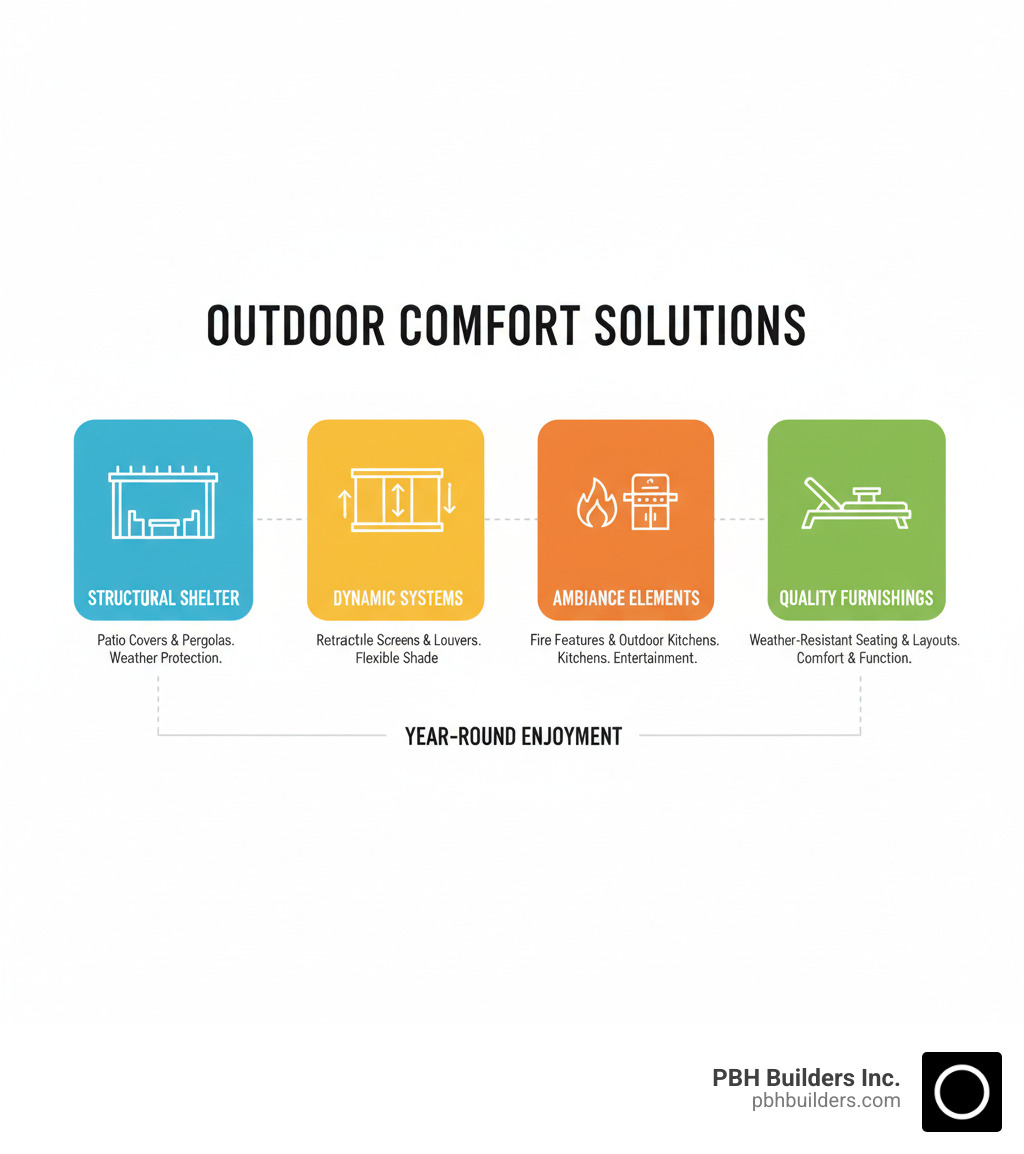 OUTDOOR COMFORT SOLUTIONS

STRUCTURAL SHELTER

Patio Covers & Pergolas. Weather Protection.

DYNAMIC SYSTEMS

Retractile Screens & Louvers. Flexible Shade

AMBIANCE ELEMENTS

Fire Features & Outdoor Kitchens. Kitchens. Entertainment.

QUALITY FURNISHINGS

Weather-Resistant Seating & Layouts. Comfort & Function.

YEAR-ROUND ENJOYMENT

PBH Builders Inc.
pbhbuilders.com