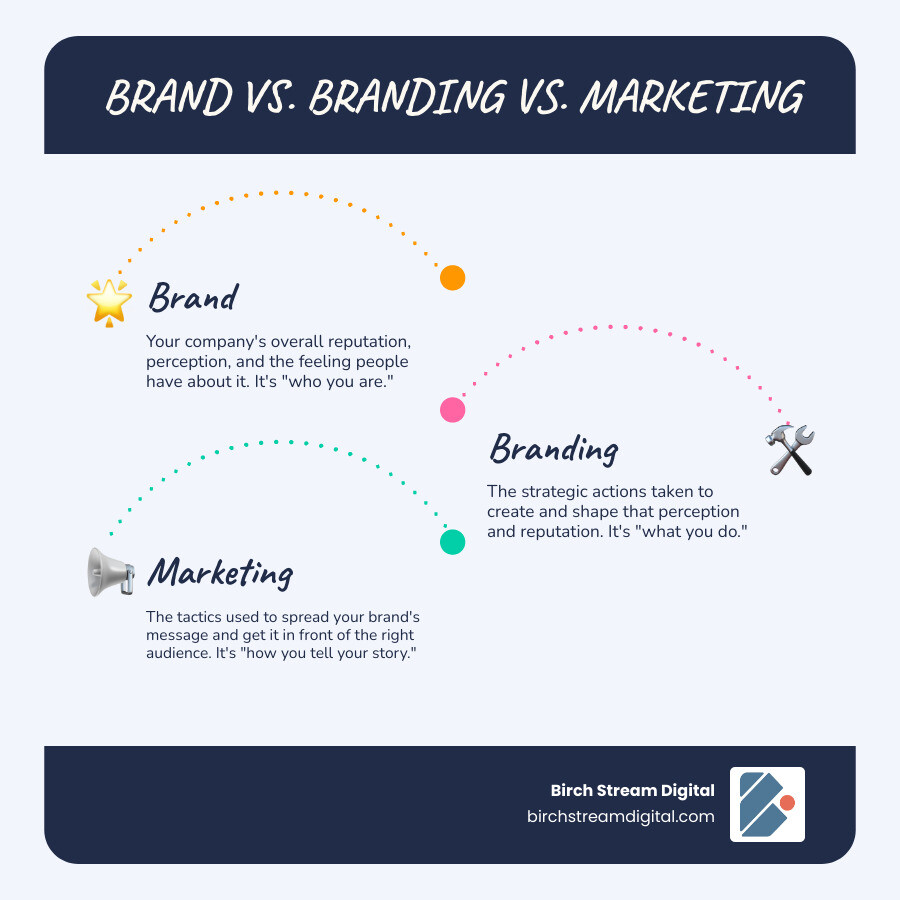 BRAND VS. BRANDING VS. MARKETING

Brand

Your company's overall reputation, perception, and the feeling people have about it. It's "who you are."

Branding

The strategic actions taken to create and shape that perception and reputation. It's "what you do."

Marketing

The tactics used to spread your brand's message and get it in front of the right audience. It's "how you tell your story."

Birch Stream Digital
birchstreamdigital.com