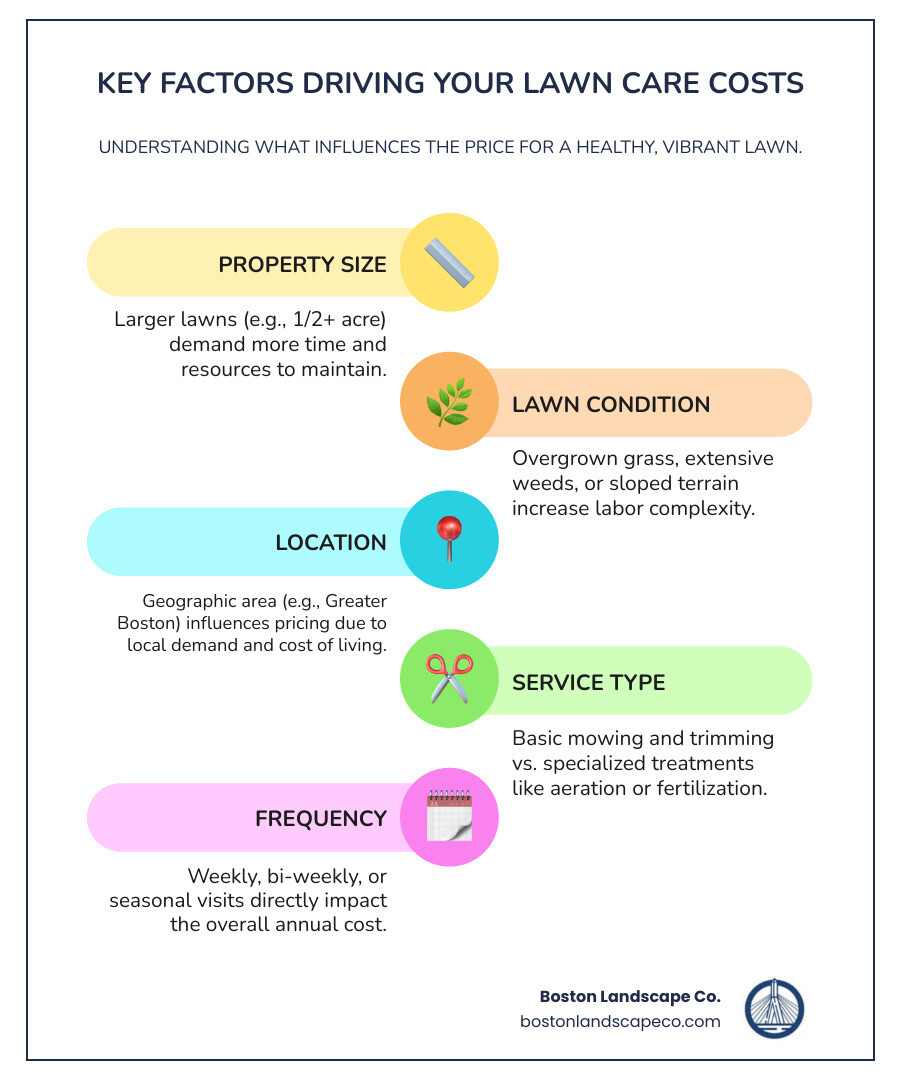 KEY FACTORS DRIVING YOUR LAWN CARE COSTS

UNDERSTANDING WHAT INFLUENCES THE PRICE FOR A HEALTHY, VIBRANT LAWN.

PROPERTY SIZE

Larger lawns (e.g., 1/2+ acre) demand more time and resources to maintain.

LAWN CONDITION

Overgrown grass, extensive weeds, or sloped terrain increase labor complexity.

LOCATION

Geographic area (e.g., Greater Boston) influences pricing due to local demand and cost of living.

SERVICE TYPE

Basic mowing and trimming vs. specialized treatments like aeration or fertilization.

FREQUENCY

Weekly, bi-weekly, or seasonal visits directly impact the overall annual cost.

Boston Landscape Co.
bostonlandscapeco.com