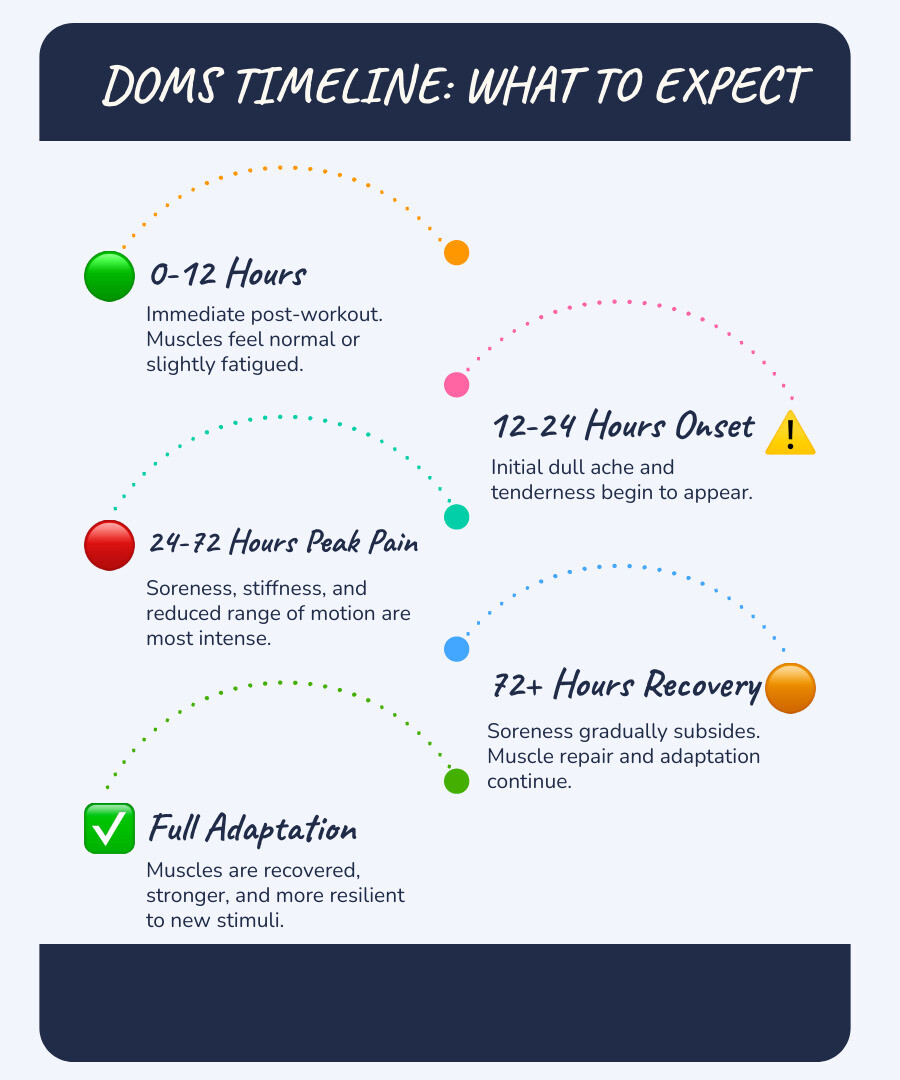 DOMS TIMELINE: WHAT TO EXPECT

0-12 Hours

Immediate post-workout. Muscles feel normal or slightly fatigued.

12-24 Hours Onset

Initial dull ache and tenderness begin to appear.

24-72 Hours Peak Pain

Soreness, stiffness, and reduced range of motion are most intense.

72+ Hours Recovery

Soreness gradually subsides. Muscle repair and adaptation continue.

Full Adaptation

Muscles are recovered, stronger, and more resilient to new stimuli.