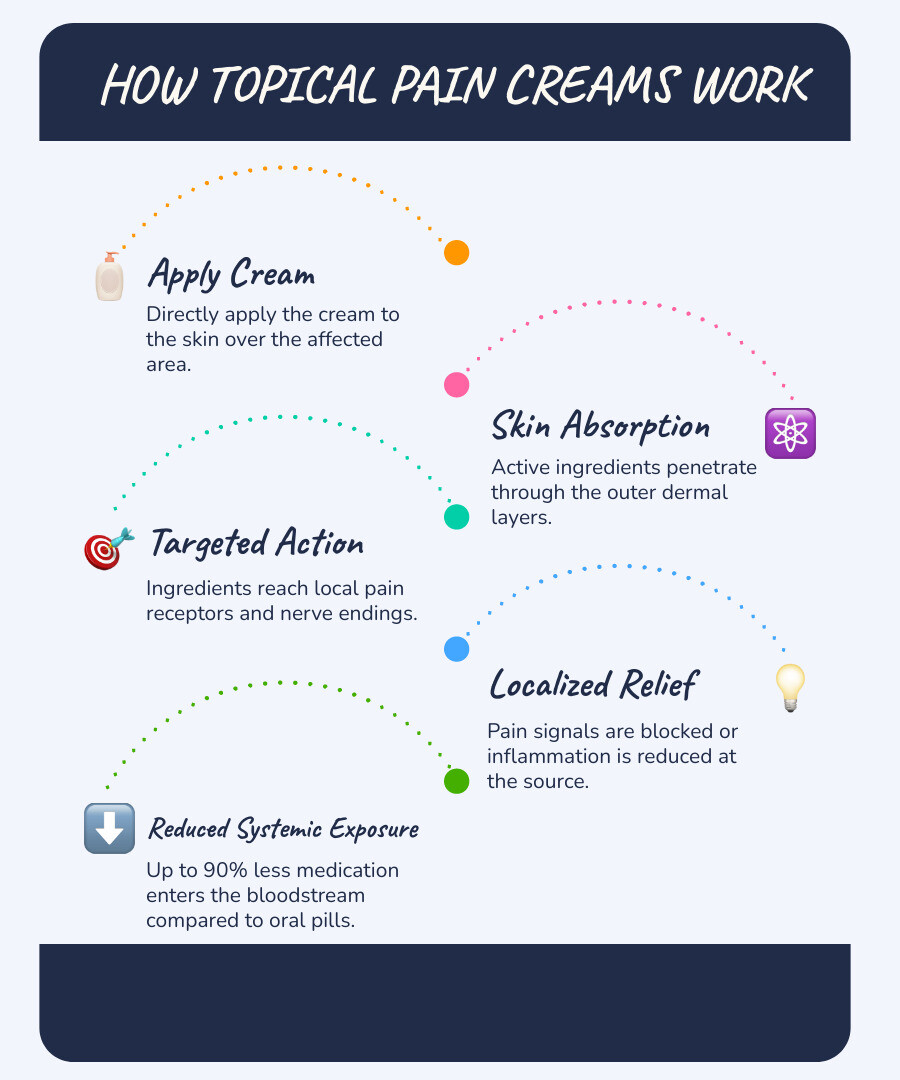 HOW TOPICAL PAIN CREAMS WORK

Apply Cream

Directly apply the cream to the skin over the affected area.

Skin Absorption

Active ingredients penetrate through the outer dermal layers.

Targeted Action

Ingredients reach local pain receptors and nerve endings.

Localized Relief

Pain signals are blocked or inflammation is reduced at the source.

Reduced Systemic Exposure

Up to 90% less medication enters the bloodstream compared to oral pills.