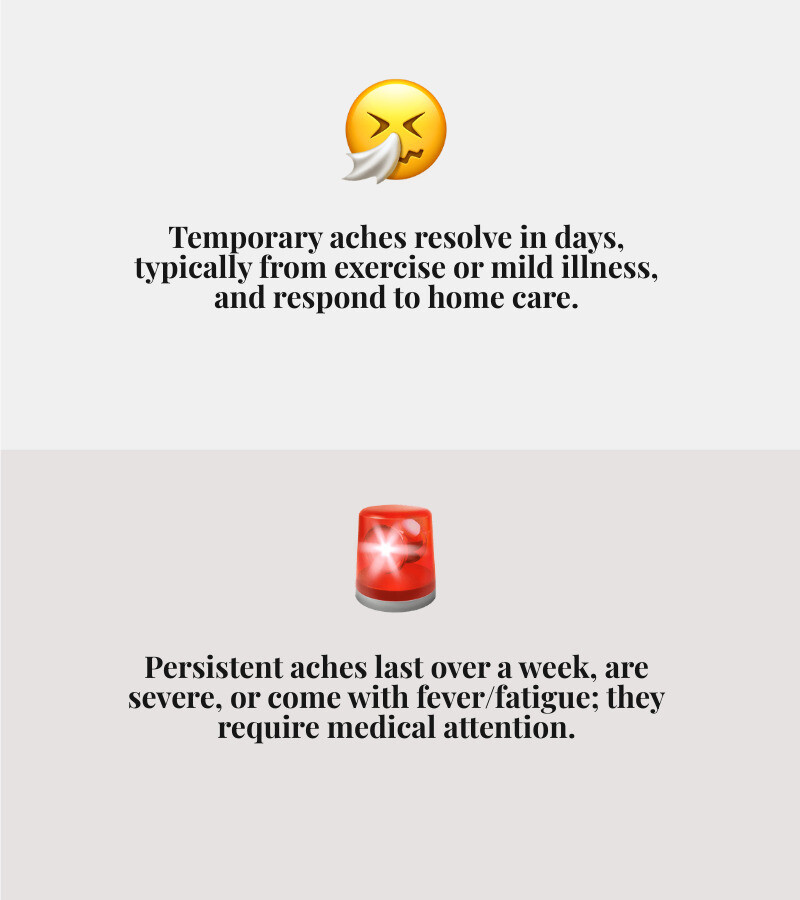 Temporary aches resolve in days, typically from exercise or mild illness, and respond to home care.

Persistent aches last over a week, are severe, or come with fever/fatigue; they require medical attention.