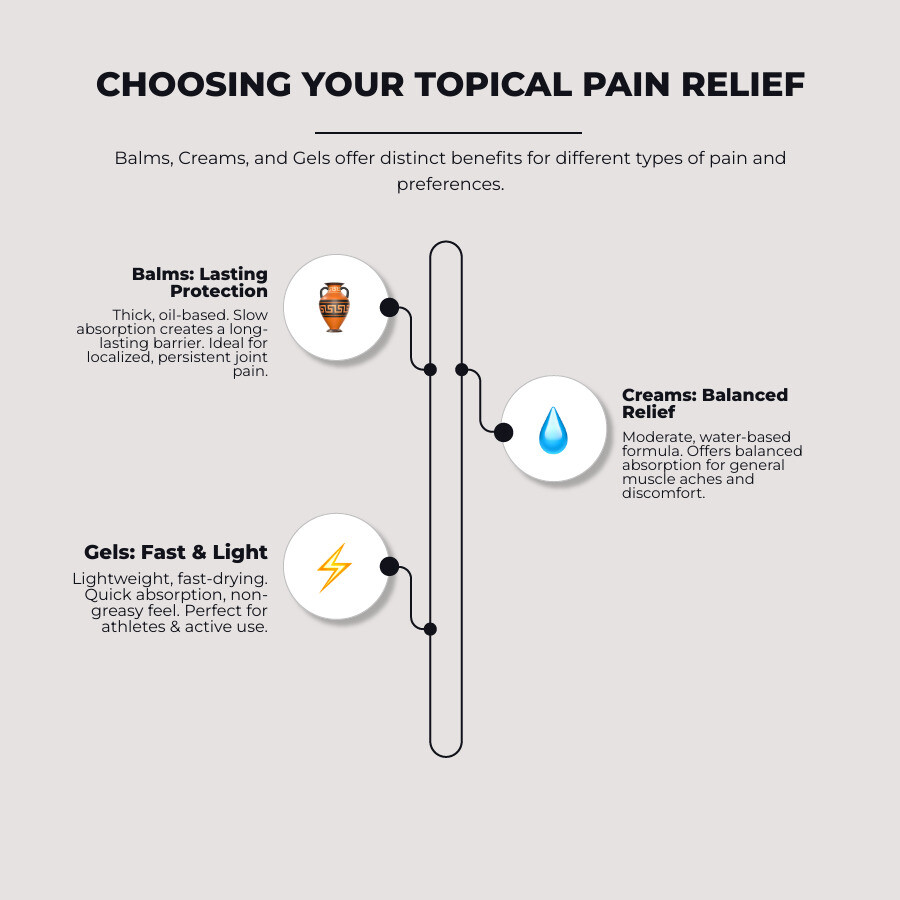 CHOOSING YOUR TOPICAL PAIN RELIEF

Balms, Creams, and Gels offer distinct benefits for different types of pain and preferences.

Balms: Lasting Protection

Thick, oil-based. Slow absorption creates a long-lasting barrier. Ideal for localized, persistent joint pain.

Creams: Balanced Relief

Moderate, water-based formula. Offers balanced absorption for general muscle aches and discomfort.

Gels: Fast & Light

Lightweight, fast-drying. Quick absorption, non-greasy feel. Perfect for athletes & active use.