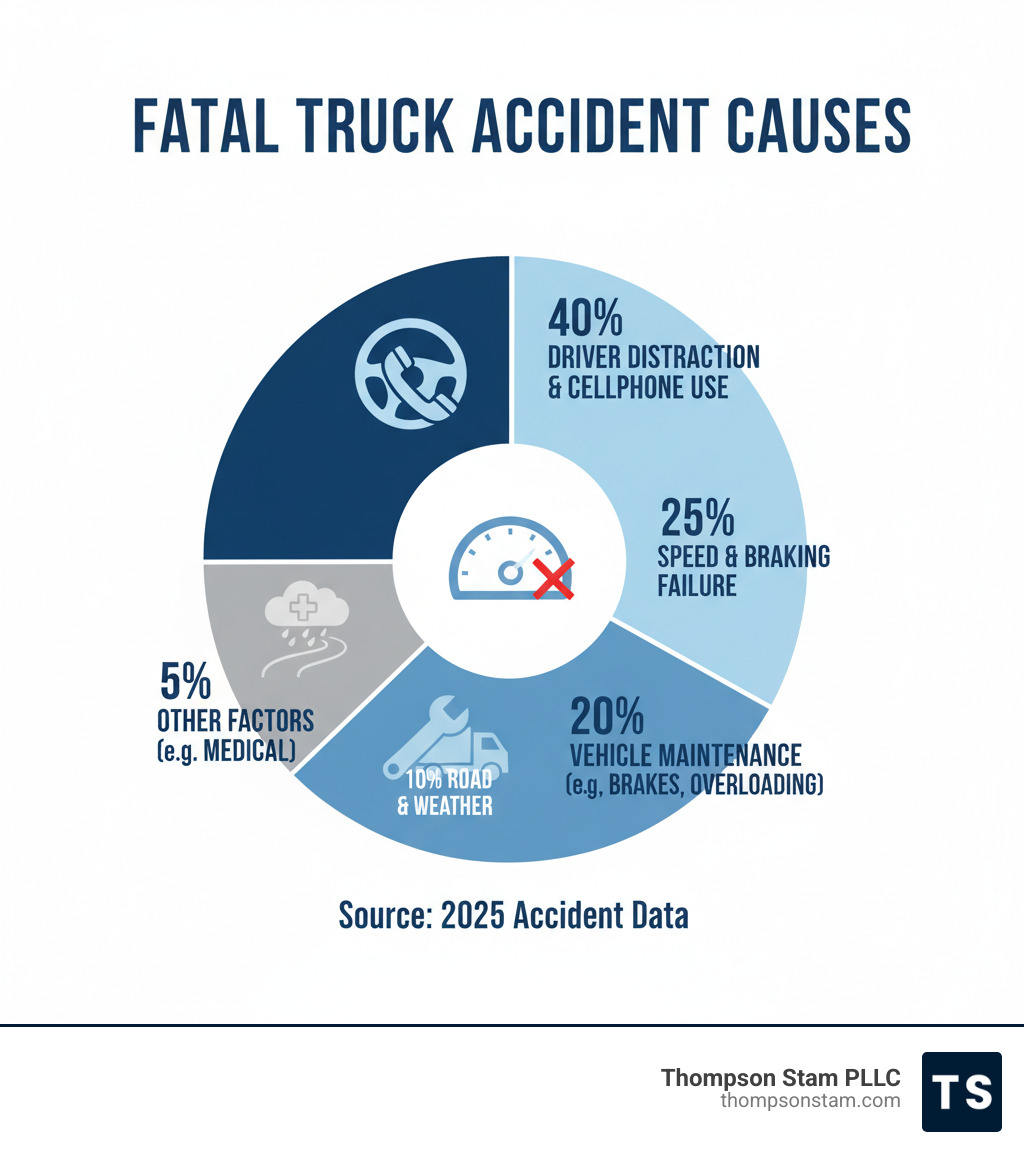 FATAL TRUCK ACCIDENT CAUSES

40%
DRIVER DISTRACTION & CELLPHONE USE

25%
SPEED & BRAKING FAILURE

20%
VEHICLE MAINTENANCE (e.g, BRAKES, OVERLOADING)

10% ROAD & WEATHER

5%
OTHER FACTORS (e.g. MEDICAL)

Source: 2025 Accident Data

Thompson Stam PLLC
thompsonstam.com
TS