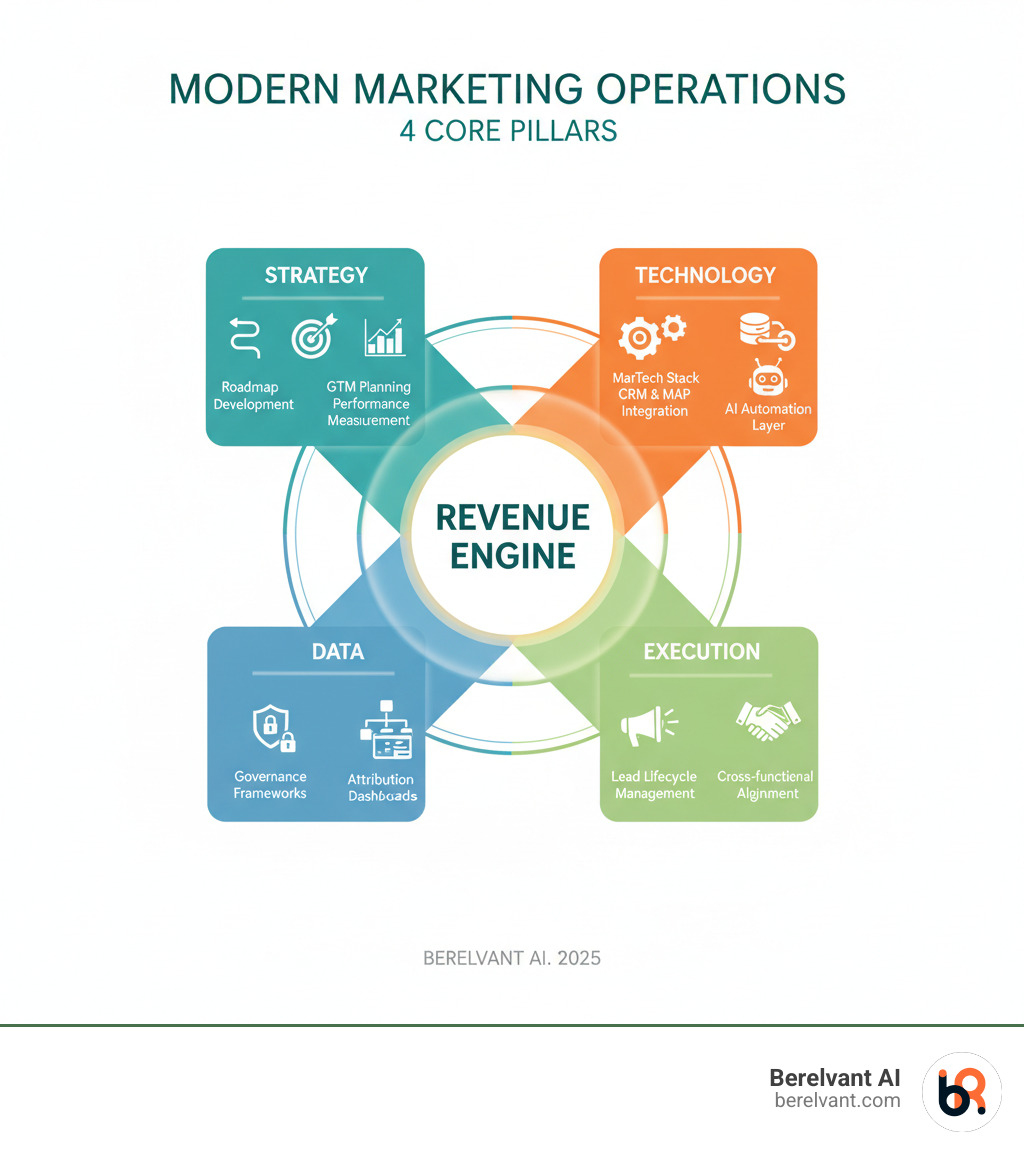 MODERN MARKETING OPERATIONS
4 CORE PILLARS

STRATEGY

Roadmap Development

GTM Planning Performance Measurement

TECHNOLOGY

MarTech Stack CRM & MAP Integration

AI Automation Layer

REVENUE ENGINE

DATA

Governance Frameworks

Attribution Dashboads

EXECUTION

Lead Lifecycle Management

Cross-functional Alignment

BERELVANT AI. 2025

Berelvant AI
berelvant.com