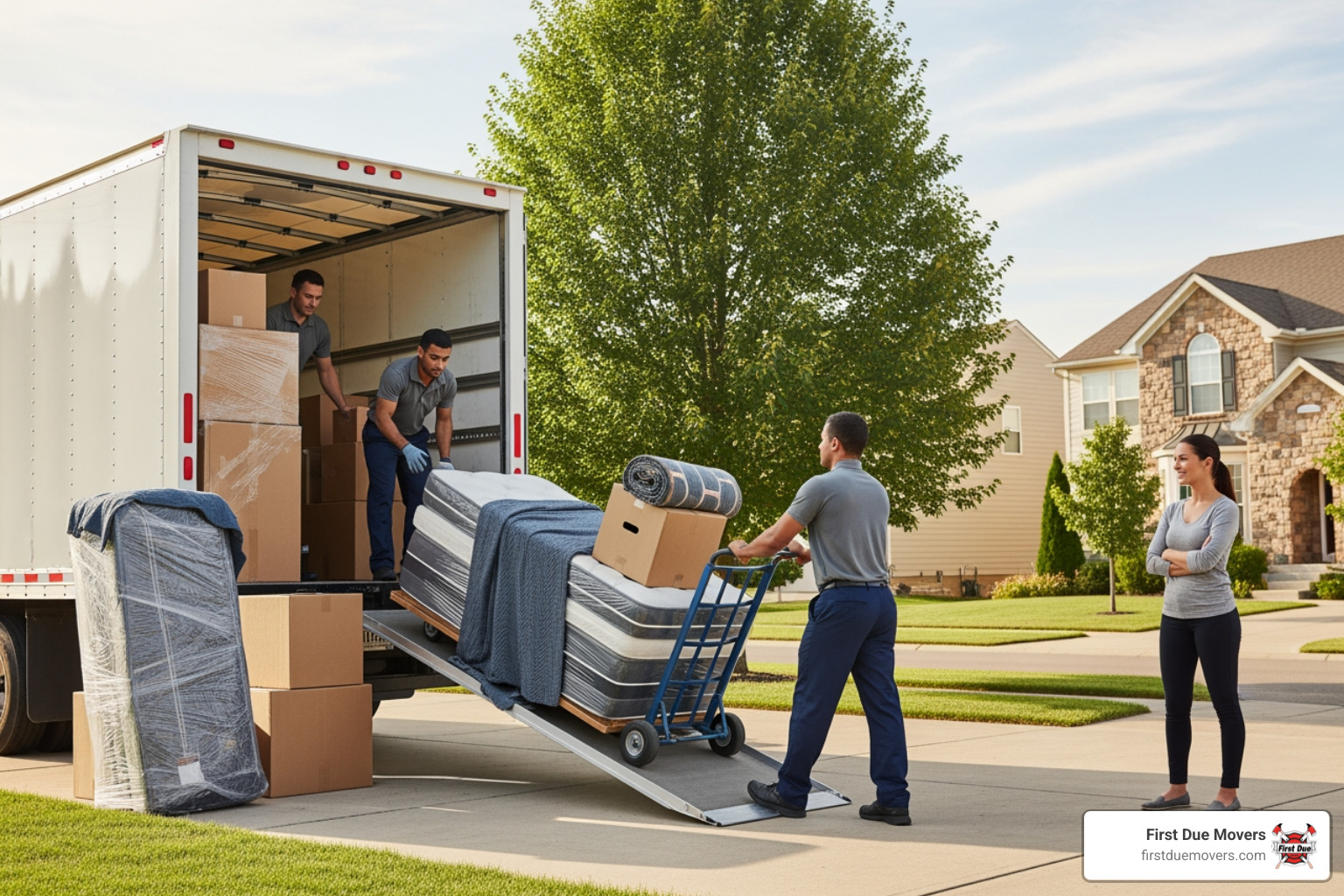 First Due Movers
firstduemovers.com
First Due